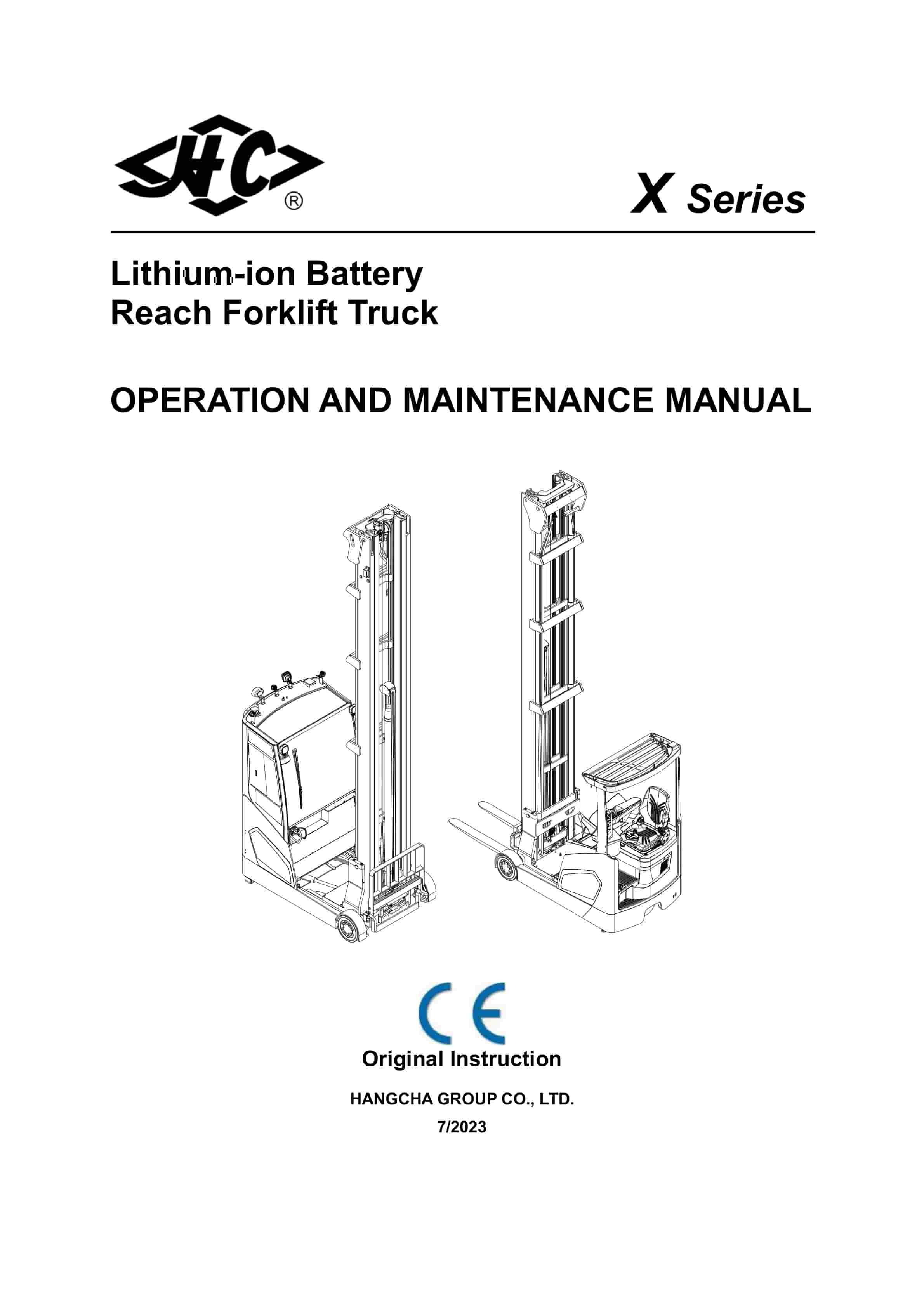 HC ®

X Series

Lithium-ion Battery
Reach Forklift Truck

OPERATION AND MAINTENANCE MANUAL

CE

Original Instruction

HANGCHA GROUP CO., LTD.

7/2023