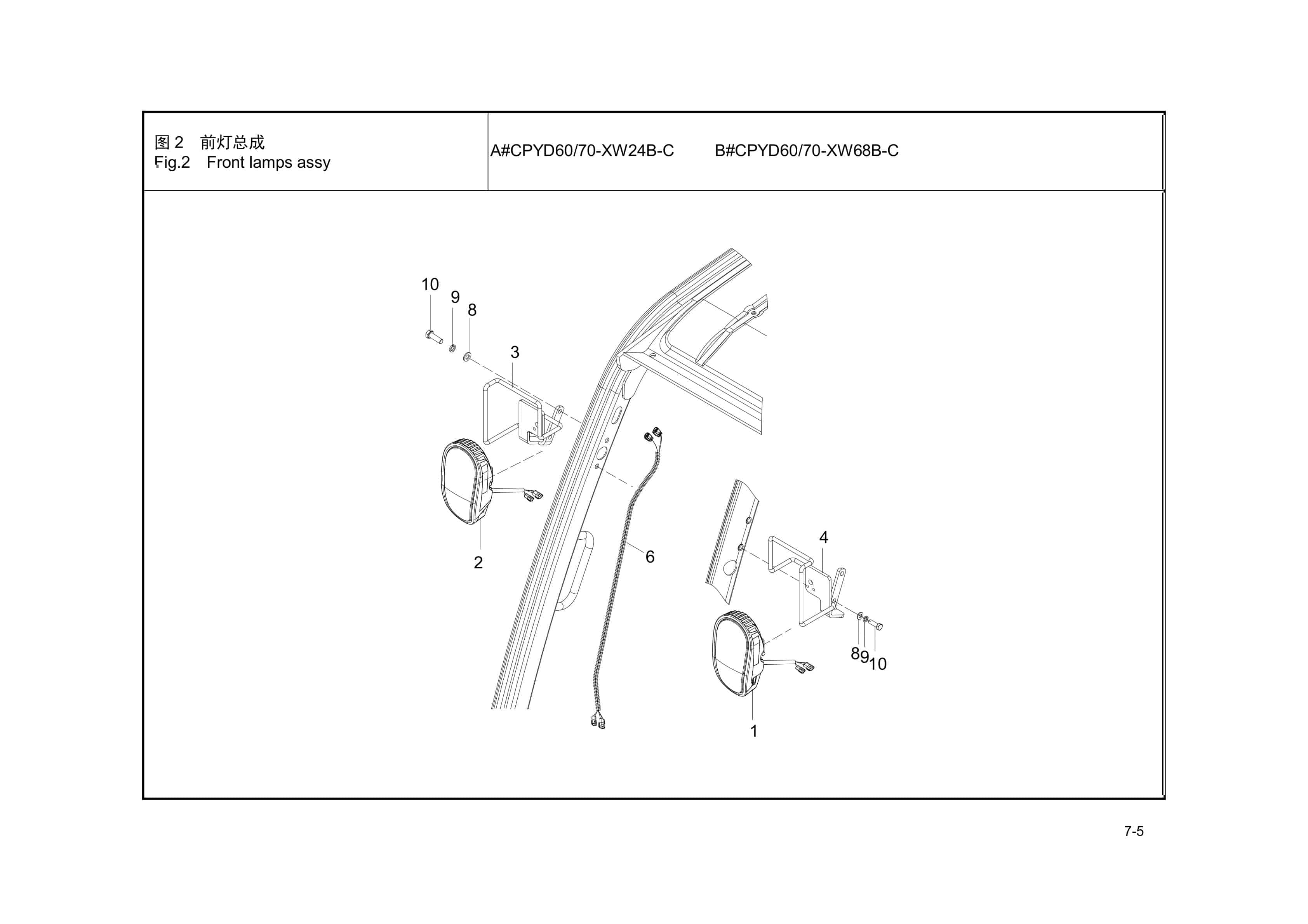 图 2 前灯总成
Fig.2 Front lamps assy

A#CPYD60/70-XW24B-C B#CPYD60/70-XW68B-C

10
9
8
3
2
6
4
8
9
10
1

7-5