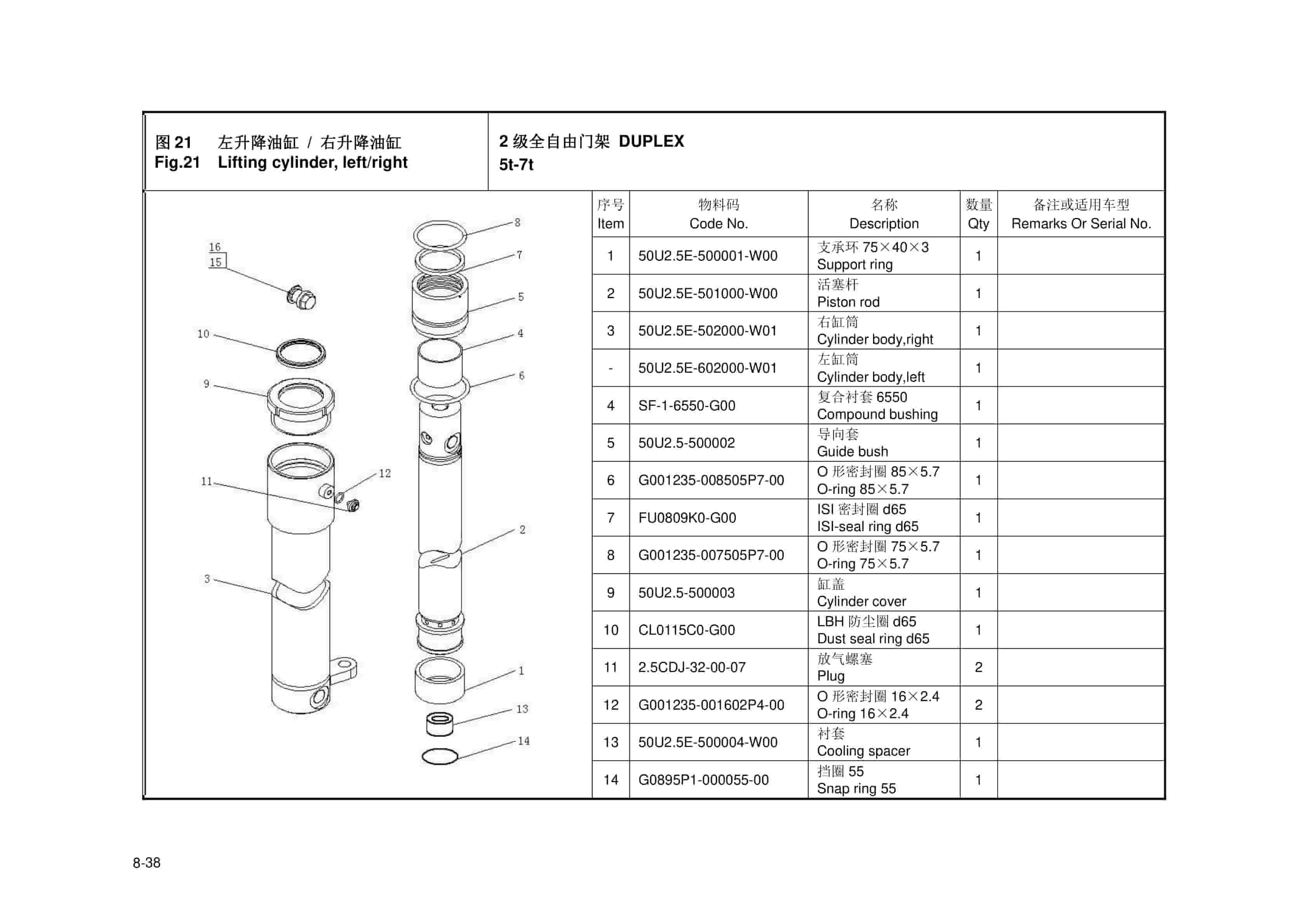 图 21　左升降油缸 / 右升降油缸
Fig.21　Lifting cylinder, left/right

2 级全自由门架 DUPLEX
5t-7t

16
15
10
9
11
12
3
8
7
5
4
6
2
1
13
14

| 序号 Item | 物料码 Code No. | 名称 Description | 数量 Qty | 备注或适用车型 Remarks Or Serial No. |
|---|---|---|---|---|
| 1 | 50U2.5E-500001-W00 | 支承环 75×40×3 Support ring | 1 | |
| 2 | 50U2.5E-501000-W00 | 活塞杆 Piston rod | 1 | |
| 3 | 50U2.5E-502000-W01 | 右缸筒 Cylinder body,right | 1 | |
| - | 50U2.5E-602000-W01 | 左缸筒 Cylinder body,left | 1 | |
| 4 | SF-1-6550-G00 | 复合衬套 6550 Compound bushing | 1 | |
| 5 | 50U2.5-500002 | 导向套 Guide bush | 1 | |
| 6 | G001235-008505P7-00 | O 形密封圈 85×5.7 O-ring 85×5.7 | 1 | |
| 7 | FU0809K0-G00 | ISI 密封圈 d65 ISI-seal ring d65 | 1 | |
| 8 | G001235-007505P7-00 | O 形密封圈 75×5.7 O-ring 75×5.7 | 1 | |
| 9 | 50U2.5-500003 | 缸盖 Cylinder cover | 1 | |
| 10 | CL0115C0-G00 | LBH 防尘圈 d65 Dust seal ring d65 | 1 | |
| 11 | 2.5CDJ-32-00-07 | 放气螺塞 Plug | 2 | |
| 12 | G001235-001602P4-00 | O 形密封圈 16×2.4 O-ring 16×2.4 | 2 | |
| 13 | 50U2.5E-500004-W00 | 衬套 Cooling spacer | 1 | |
| 14 | G0895P1-000055-00 | 挡圈 55 Snap ring 55 | 1 | |

8-38