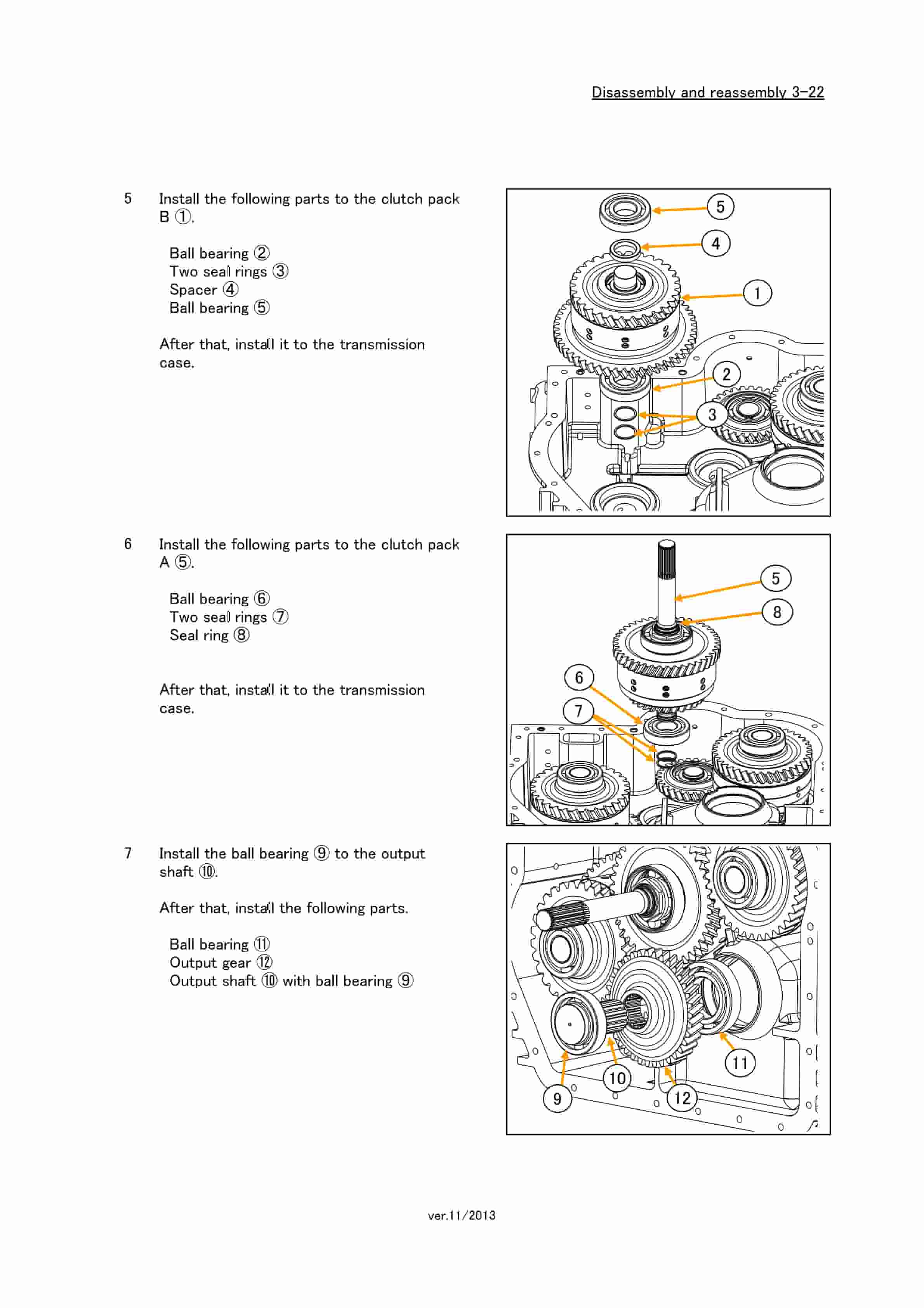 Disassembly and reassembly 3-22

5 Install the following parts to the clutch pack B ①.

Ball bearing ②
Two seal rings ③
Spacer ④
Ball bearing ⑤

After that, install it to the transmission case.

5
4
1
2
3

6 Install the following parts to the clutch pack A ⑤.

Ball bearing ⑥
Two seal rings ⑦
Seal ring ⑧

After that, install it to the transmission case.

5
8
6
7

7 Install the ball bearing ⑨ to the output shaft ⑩.

After that, install the following parts.

Ball bearing ⑪
Output gear ⑫
Output shaft ⑩ with ball bearing ⑨

11
10
9
12

ver.11/2013