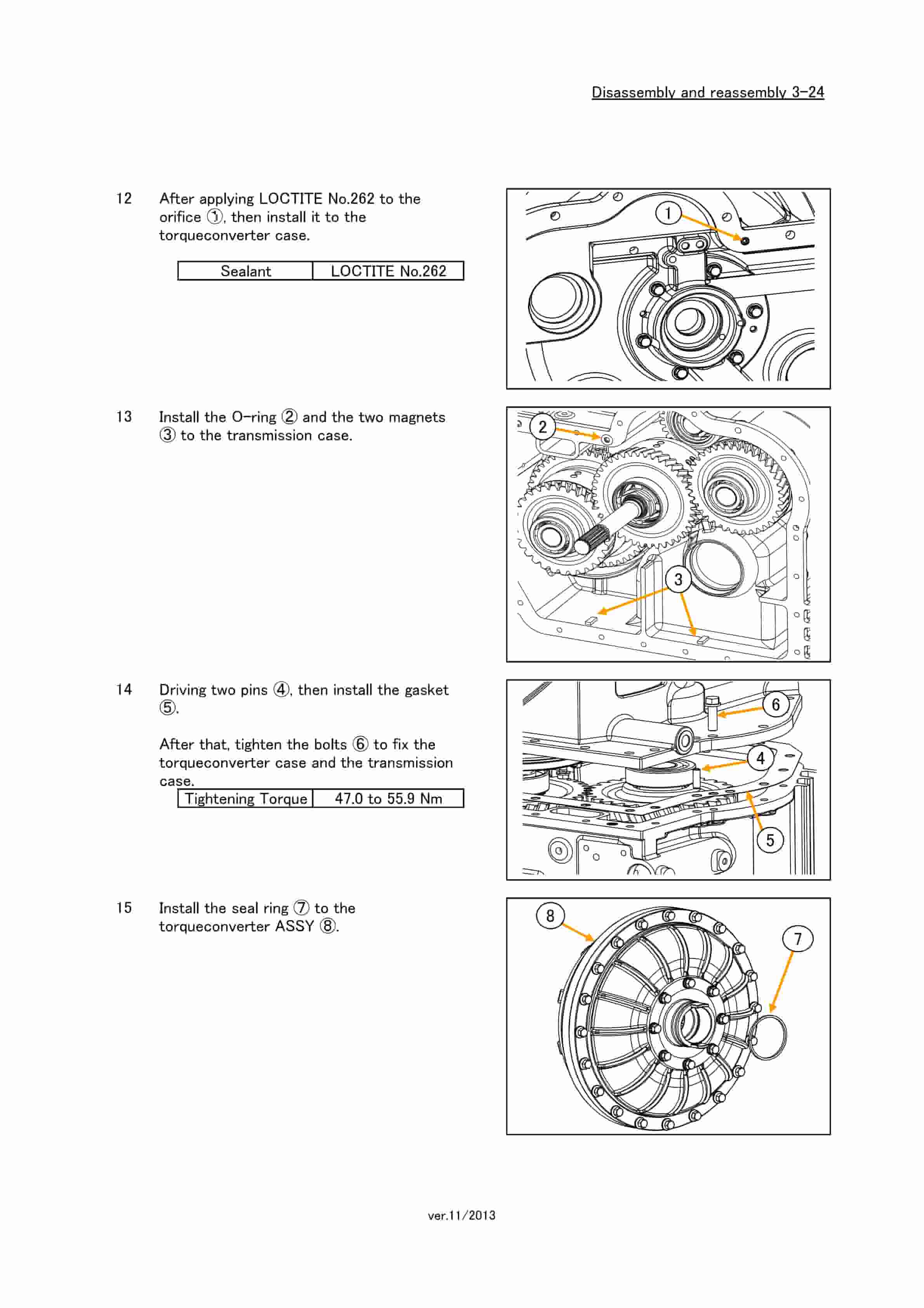 Disassembly and reassembly 3-24

12 After applying LOCTITE No.262 to the orifice ①, then install it to the torqueconverter case.

| Sealant | LOCTITE No.262 |
|---|---|

1

13 Install the O-ring ② and the two magnets ③ to the transmission case.

2

3

14 Driving two pins ④, then install the gasket ⑤.

After that, tighten the bolts ⑥ to fix the torqueconverter case and the transmission case.

| Tightening Torque | 47.0 to 55.9 Nm |
|---|---|

6

4

5

15 Install the seal ring ⑦ to the torqueconverter ASSY ⑧.

8

7

ver.11/2013