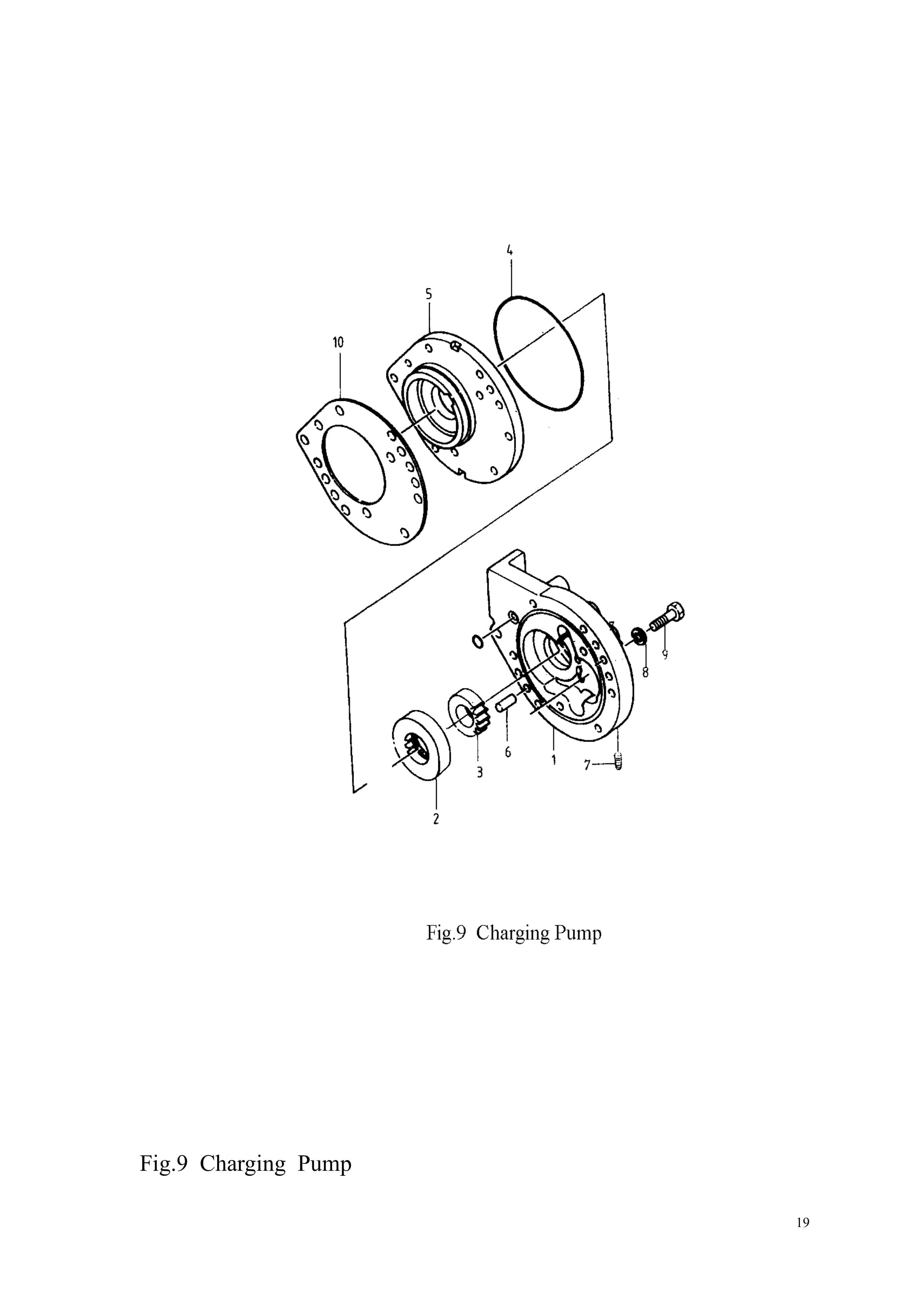 4
5
10
9
8
6
1
7
3
2

Fig.9 Charging Pump

Fig.9 Charging Pump

19