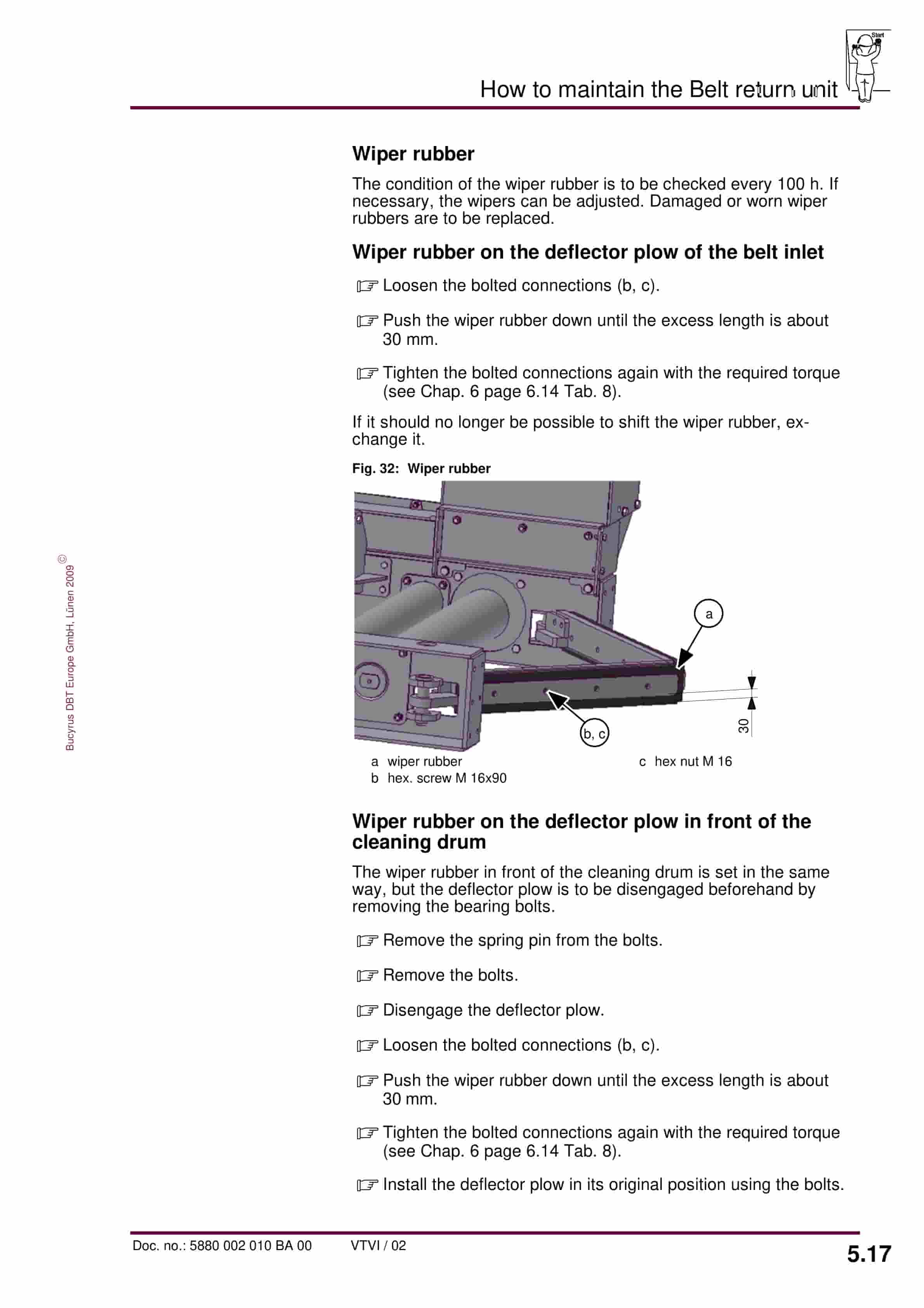 Start

How to maintain the Belt return unit

Wiper rubber

The condition of the wiper rubber is to be checked every 100 h. If necessary, the wipers can be adjusted. Damaged or worn wiper rubbers are to be replaced.

Wiper rubber on the deflector plow of the belt inlet

☞ Loosen the bolted connections (b, c).

☞ Push the wiper rubber down until the excess length is about 30 mm.

☞ Tighten the bolted connections again with the required torque (see Chap. 6 page 6.14 Tab. 8).

If it should no longer be possible to shift the wiper rubber, exchange it.

Fig. 32: Wiper rubber

a

b, c

30

a wiper rubber
b hex. screw M 16x90
c hex nut M 16

Wiper rubber on the deflector plow in front of the cleaning drum

The wiper rubber in front of the cleaning drum is set in the same way, but the deflector plow is to be disengaged beforehand by removing the bearing bolts.

☞ Remove the spring pin from the bolts.

☞ Remove the bolts.

☞ Disengage the deflector plow.

☞ Loosen the bolted connections (b, c).

☞ Push the wiper rubber down until the excess length is about 30 mm.

☞ Tighten the bolted connections again with the required torque (see Chap. 6 page 6.14 Tab. 8).

☞ Install the deflector plow in its original position using the bolts.

© Bucyrus DBT Europe GmbH, Lünen 2009

Doc. no.: 5880 002 010 BA 00 VTVI / 02

5.17