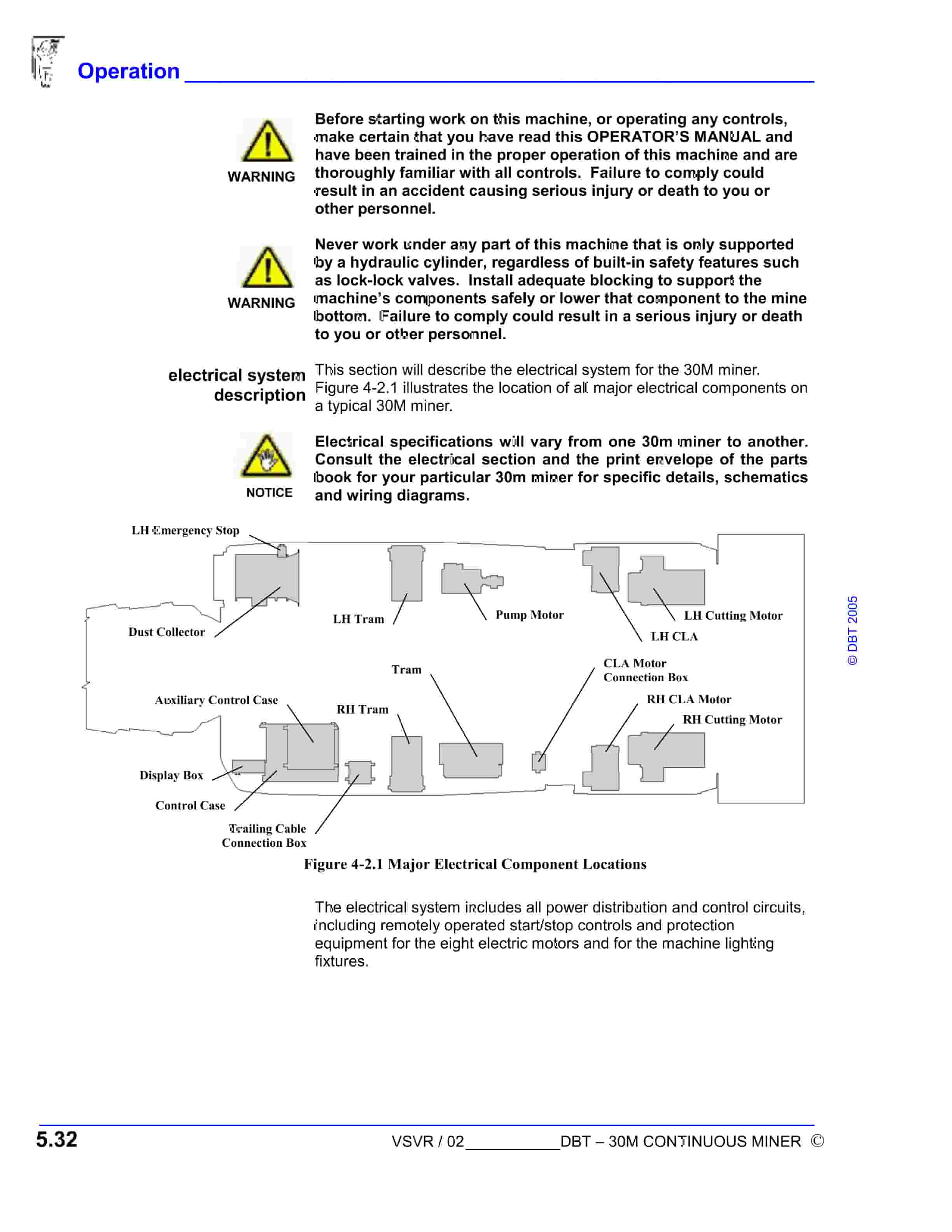 Operation

WARNING

Before starting work on this machine, or operating any controls, make certain that you have read this OPERATOR'S MANUAL and have been trained in the proper operation of this machine and are thoroughly familiar with all controls. Failure to comply could result in an accident causing serious injury or death to you or other personnel.

WARNING

Never work under any part of this machine that is only supported by a hydraulic cylinder, regardless of built-in safety features such as lock-lock valves. Install adequate blocking to support the machine's components safely or lower that component to the mine bottom. Failure to comply could result in a serious injury or death to you or other personnel.

electrical system description

This section will describe the electrical system for the 30M miner. Figure 4-2.1 illustrates the location of all major electrical components on a typical 30M miner.

NOTICE

Electrical specifications will vary from one 30m miner to another. Consult the electrical section and the print envelope of the parts book for your particular 30m miner for specific details, schematics and wiring diagrams.

LH Emergency Stop
Dust Collector
LH Tram
Pump Motor
LH Cutting Motor
LH CLA
Tram
CLA Motor Connection Box
Auxiliary Control Case
RH Tram
RH CLA Motor
RH Cutting Motor
Display Box
Control Case
Trailing Cable Connection Box

Figure 4-2.1 Major Electrical Component Locations

© DBT 2005

The electrical system includes all power distribution and control circuits, including remotely operated start/stop controls and protection equipment for the eight electric motors and for the machine lighting fixtures.

5.32

VSVR / 02__________DBT – 30M CONTINUOUS MINER ©