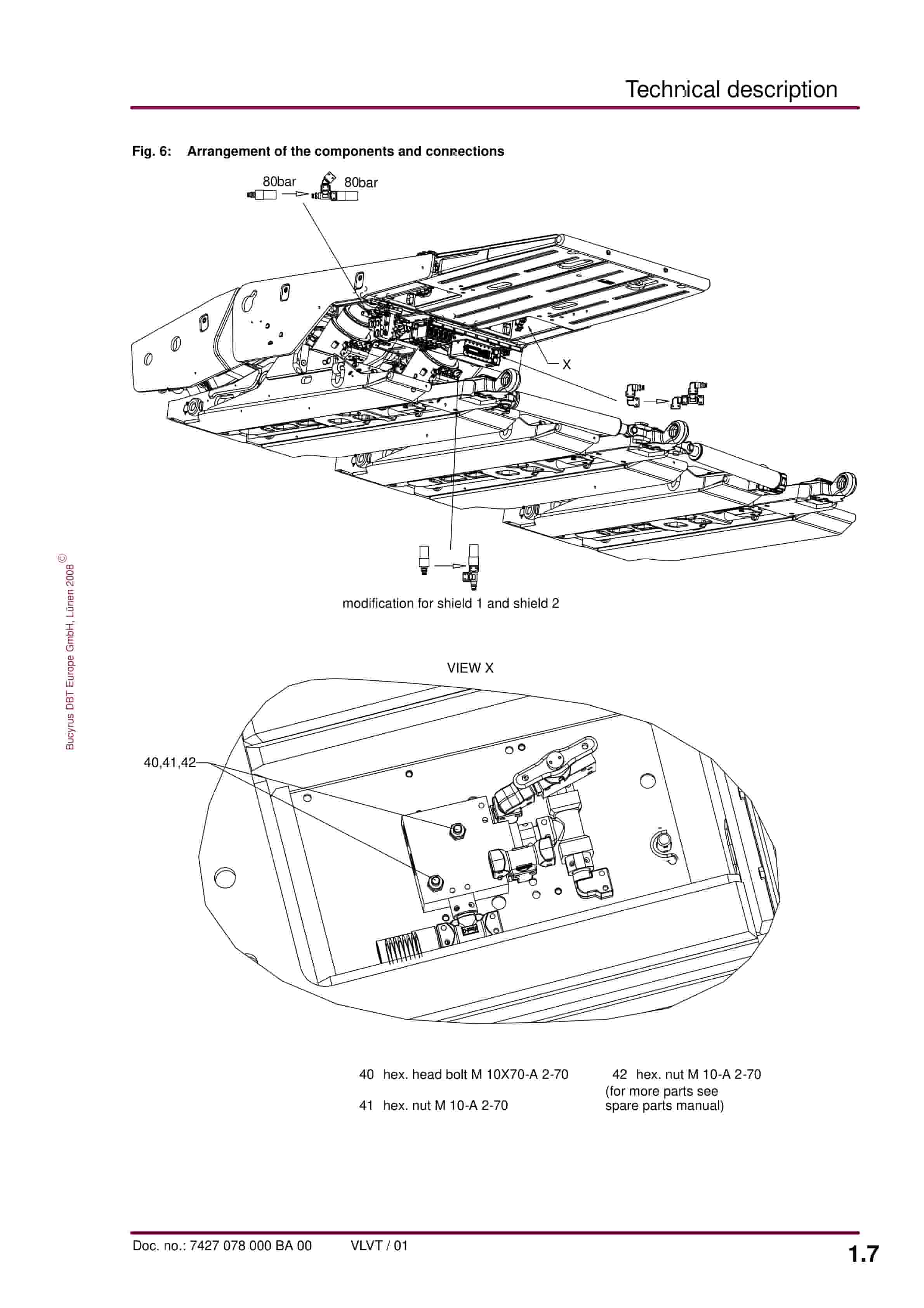 Technical description

Fig. 6: Arrangement of the components and connections

80bar

80bar

X

modification for shield 1 and shield 2

VIEW X

40,41,42

40 hex. head bolt M 10X70-A 2-70

41 hex. nut M 10-A 2-70

42 hex. nut M 10-A 2-70
(for more parts see spare parts manual)

Bucyrus DBT Europe GmbH, Lünen 2008 ©

Doc. no.: 7427 078 000 BA 00 VLVT / 01

1.7