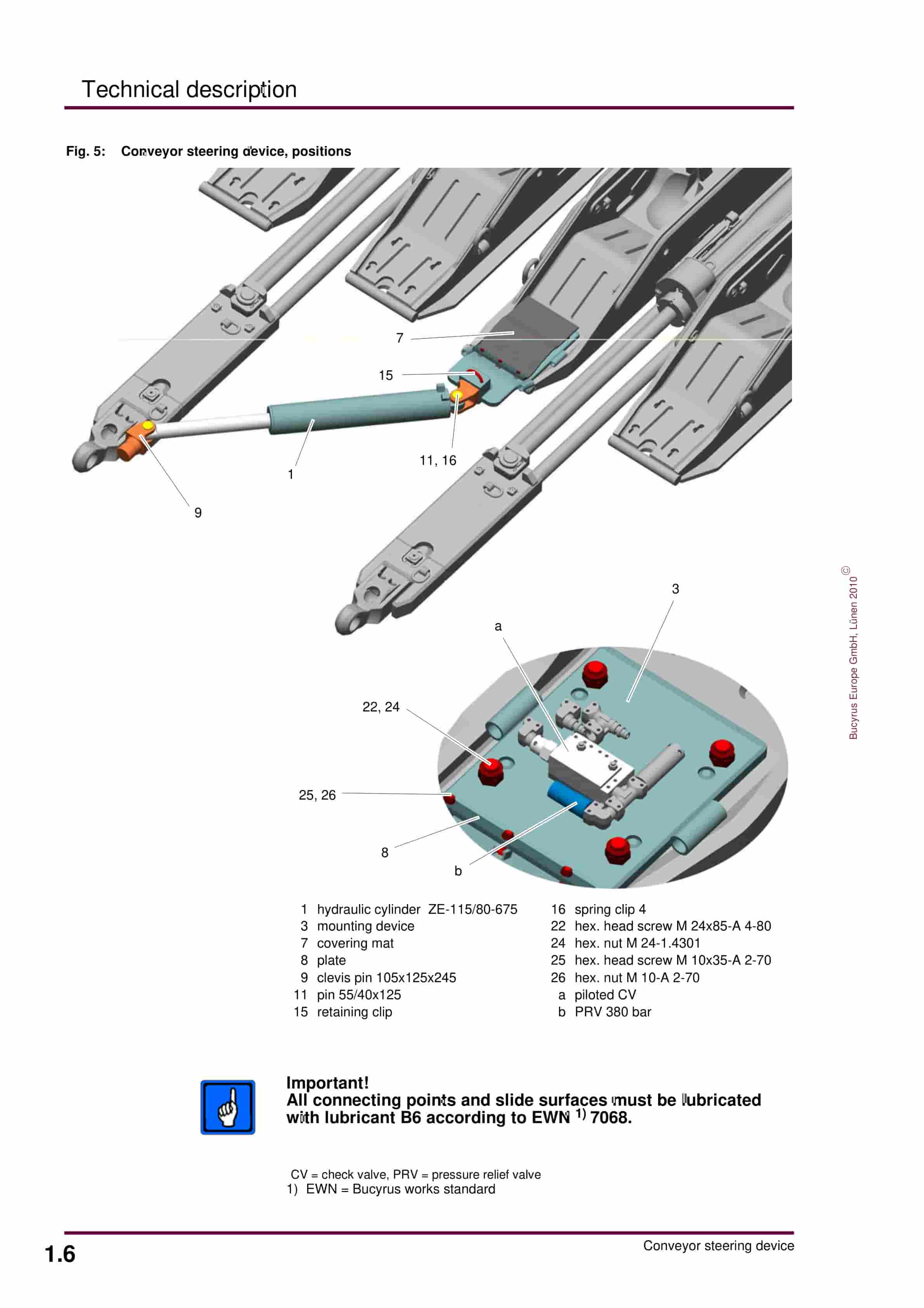 Technical description

Fig. 5: Conveyor steering device, positions

7

15

11, 16

1

9

3

a

22, 24

25, 26

8

b

Bucyrus Europe GmbH, Lünen 2010 ©

1 hydraulic cylinder ZE-115/80-675
3 mounting device
7 covering mat
8 plate
9 clevis pin 105x125x245
11 pin 55/40x125
15 retaining clip

16 spring clip 4
22 hex. head screw M 24x85-A 4-80
24 hex. nut M 24-1.4301
25 hex. head screw M 10x35-A 2-70
26 hex. nut M 10-A 2-70
a piloted CV
b PRV 380 bar

Important!
All connecting points and slide surfaces must be lubricated with lubricant B6 according to EWN $^{1)}$ 7068.

CV = check valve, PRV = pressure relief valve
1) EWN = Bucyrus works standard

1.6

Conveyor steering device