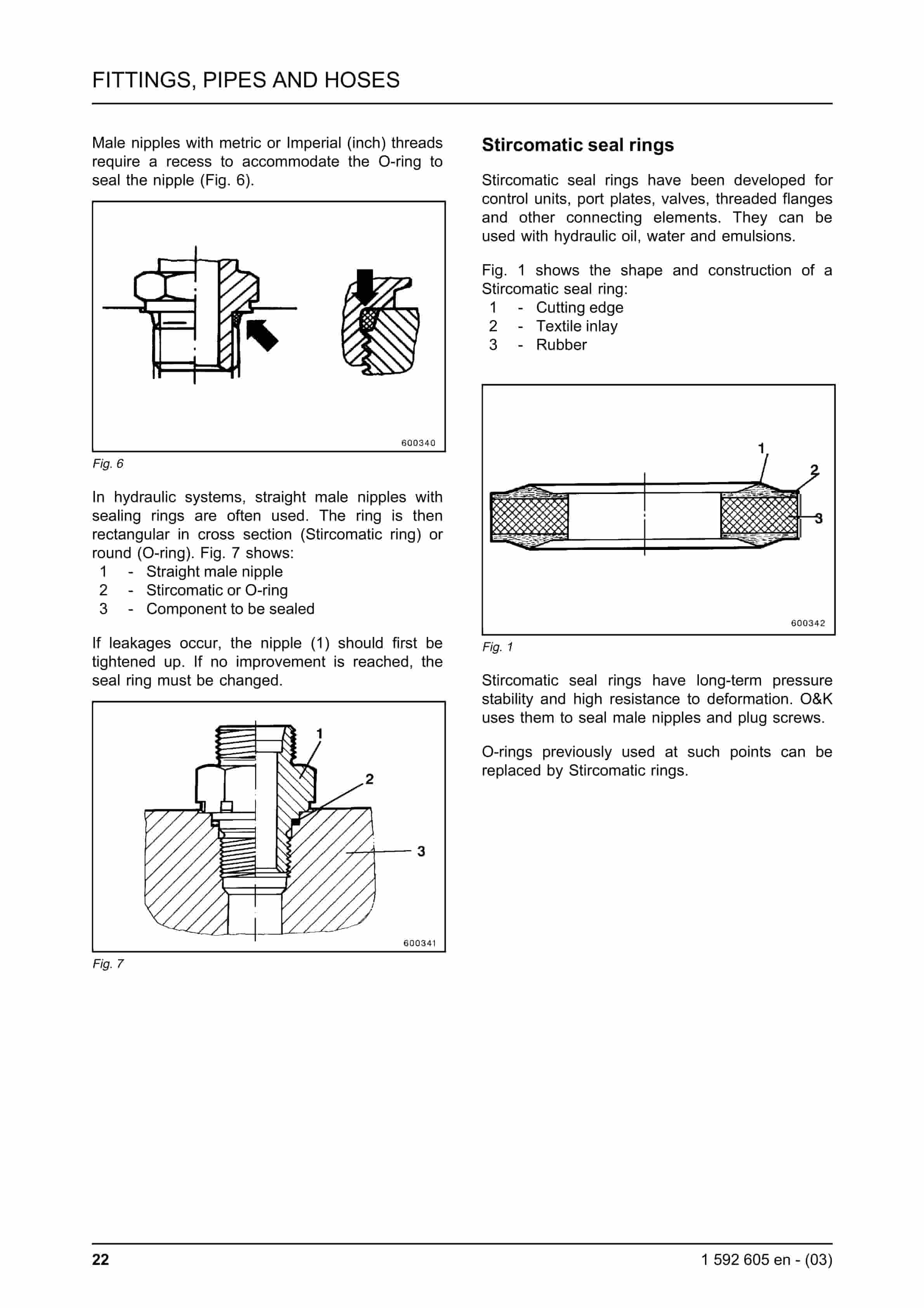 FITTINGS, PIPES AND HOSES

Male nipples with metric or Imperial (inch) threads require a recess to accommodate the O-ring to seal the nipple (Fig. 6).

600340

Fig. 6

In hydraulic systems, straight male nipples with sealing rings are often used. The ring is then rectangular in cross section (Stircomatic ring) or round (O-ring). Fig. 7 shows:
1 - Straight male nipple
2 - Stircomatic or O-ring
3 - Component to be sealed

If leakages occur, the nipple (1) should first be tightened up. If no improvement is reached, the seal ring must be changed.

1
2
3
600341

Fig. 7

Stircomatic seal rings

Stircomatic seal rings have been developed for control units, port plates, valves, threaded flanges and other connecting elements. They can be used with hydraulic oil, water and emulsions.

Fig. 1 shows the shape and construction of a Stircomatic seal ring:
1 - Cutting edge
2 - Textile inlay
3 - Rubber

1
2
3
600342

Fig. 1

Stircomatic seal rings have long-term pressure stability and high resistance to deformation. O&K uses them to seal male nipples and plug screws.

O-rings previously used at such points can be replaced by Stircomatic rings.

22

1 592 605 en - (03)