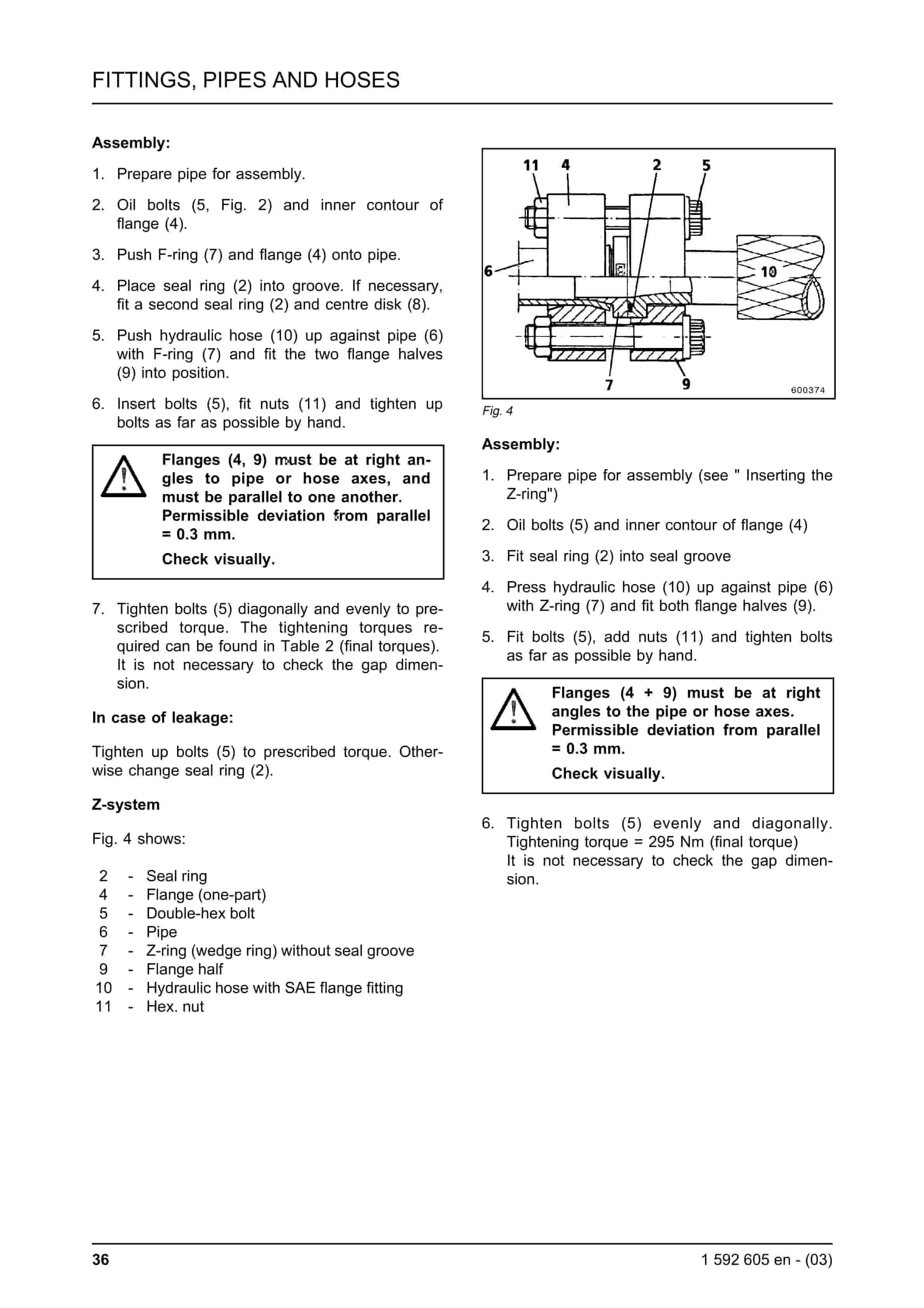 FITTINGS, PIPES AND HOSES

Assembly:

1. Prepare pipe for assembly.

2. Oil bolts (5, Fig. 2) and inner contour of flange (4).

3. Push F-ring (7) and flange (4) onto pipe.

4. Place seal ring (2) into groove. If necessary, fit a second seal ring (2) and centre disk (8).

5. Push hydraulic hose (10) up against pipe (6) with F-ring (7) and fit the two flange halves (9) into position.

6. Insert bolts (5), fit nuts (11) and tighten up bolts as far as possible by hand.

Flanges (4, 9) must be at right angles to pipe or hose axes, and must be parallel to one another. Permissible deviation from parallel = 0.3 mm.

Check visually.

7. Tighten bolts (5) diagonally and evenly to prescribed torque. The tightening torques required can be found in Table 2 (final torques). It is not necessary to check the gap dimension.

In case of leakage:

Tighten up bolts (5) to prescribed torque. Otherwise change seal ring (2).

Z-system

Fig. 4 shows:

2 - Seal ring
4 - Flange (one-part)
5 - Double-hex bolt
6 - Pipe
7 - Z-ring (wedge ring) without seal groove
9 - Flange half
10 - Hydraulic hose with SAE flange fitting
11 - Hex. nut

11 4 2 5 6 10 7 9 600374

Fig. 4

Assembly:

1. Prepare pipe for assembly (see " Inserting the Z-ring")

2. Oil bolts (5) and inner contour of flange (4)

3. Fit seal ring (2) into seal groove

4. Press hydraulic hose (10) up against pipe (6) with Z-ring (7) and fit both flange halves (9).

5. Fit bolts (5), add nuts (11) and tighten bolts as far as possible by hand.

Flanges (4 + 9) must be at right angles to the pipe or hose axes. Permissible deviation from parallel = 0.3 mm.

Check visually.

6. Tighten bolts (5) evenly and diagonally. Tightening torque = 295 Nm (final torque)
It is not necessary to check the gap dimension.

36 1 592 605 en - (03)