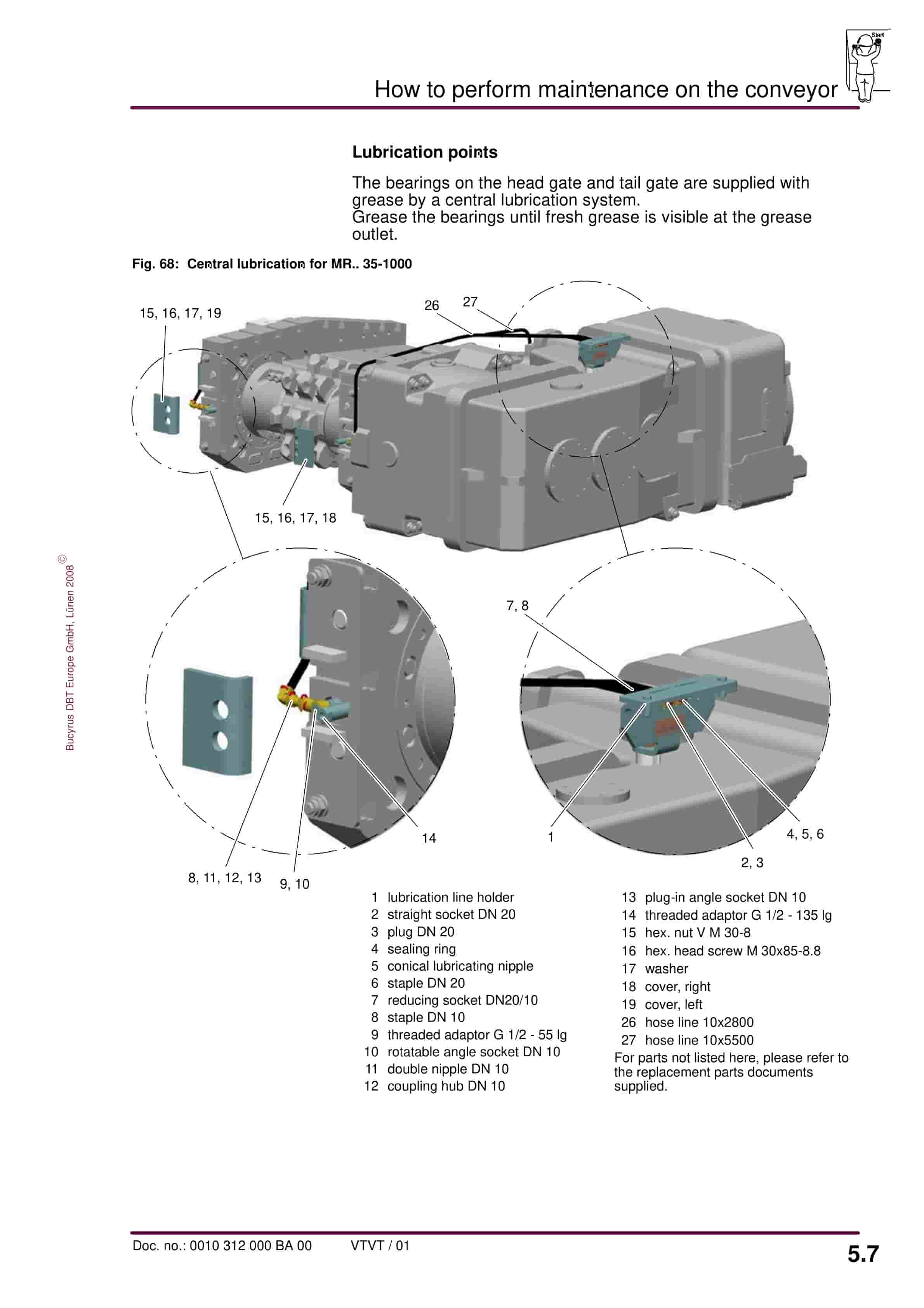 Start

How to perform maintenance on the conveyor

Lubrication points

The bearings on the head gate and tail gate are supplied with grease by a central lubrication system.
Grease the bearings until fresh grease is visible at the grease outlet.

Fig. 68: Central lubrication for MR.. 35-1000

15, 16, 17, 19

26

27

15, 16, 17, 18

7, 8

14

1

4, 5, 6

2, 3

8, 11, 12, 13

9, 10

Bucyrus DBT Europe GmbH, Lünen 2008 ©

1 lubrication line holder
2 straight socket DN 20
3 plug DN 20
4 sealing ring
5 conical lubricating nipple
6 staple DN 20
7 reducing socket DN20/10
8 staple DN 10
9 threaded adaptor G 1/2 - 55 lg
10 rotatable angle socket DN 10
11 double nipple DN 10
12 coupling hub DN 10

13 plug-in angle socket DN 10
14 threaded adaptor G 1/2 - 135 lg
15 hex. nut V M 30-8
16 hex. head screw M 30x85-8.8
17 washer
18 cover, right
19 cover, left
26 hose line 10x2800
27 hose line 10x5500
For parts not listed here, please refer to the replacement parts documents supplied.

Doc. no.: 0010 312 000 BA 00 VTVT / 01

5.7