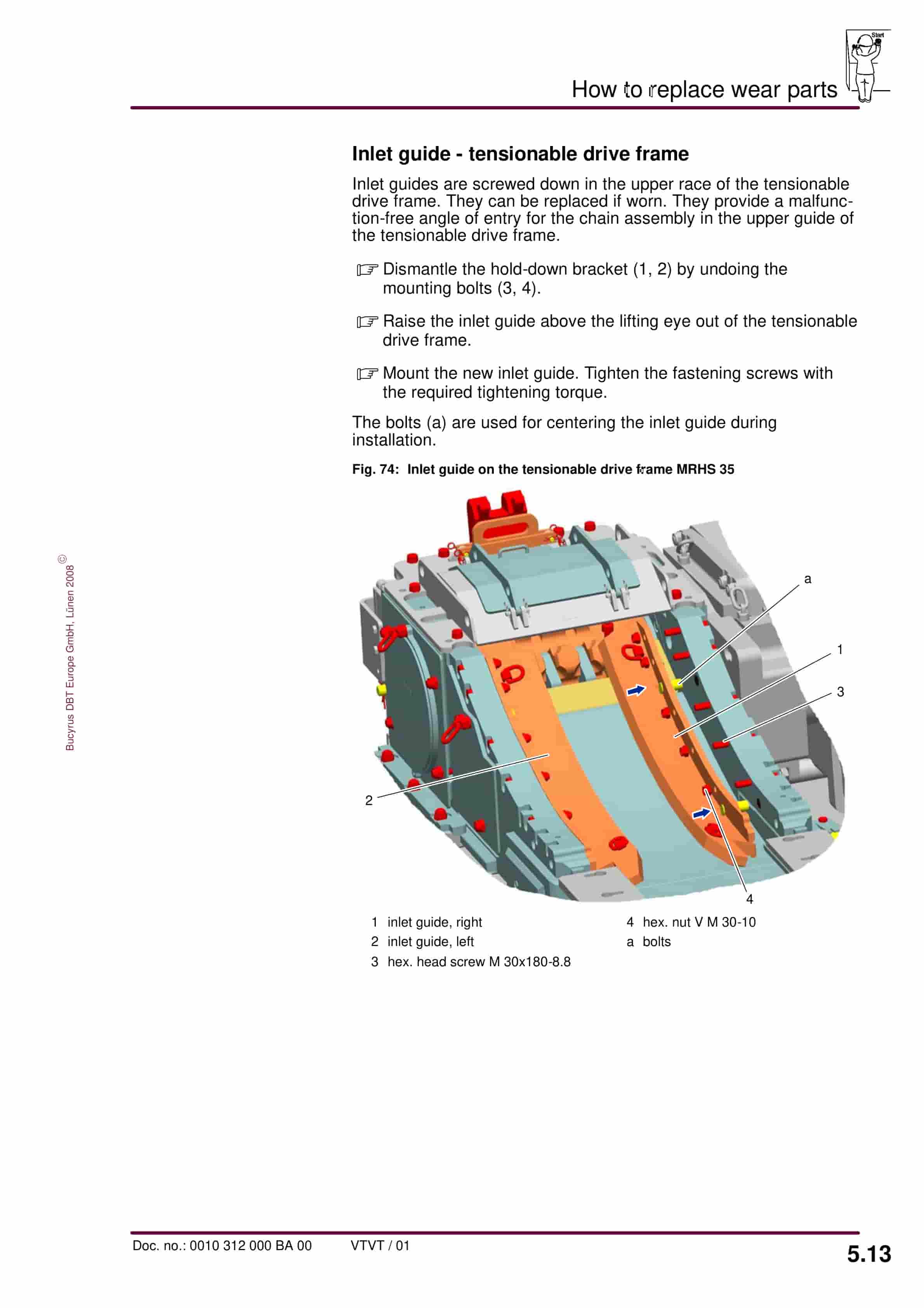 Start

How to replace wear parts

Inlet guide - tensionable drive frame

Inlet guides are screwed down in the upper race of the tensionable drive frame. They can be replaced if worn. They provide a malfunction-free angle of entry for the chain assembly in the upper guide of the tensionable drive frame.

☞ Dismantle the hold-down bracket (1, 2) by undoing the mounting bolts (3, 4).

☞ Raise the inlet guide above the lifting eye out of the tensionable drive frame.

☞ Mount the new inlet guide. Tighten the fastening screws with the required tightening torque.

The bolts (a) are used for centering the inlet guide during installation.

Fig. 74: Inlet guide on the tensionable drive frame MRHS 35

a

1

3

2

4

1 inlet guide, right
2 inlet guide, left
3 hex. head screw M 30x180-8.8
4 hex. nut V M 30-10
a bolts

© Bucyrus DBT Europe GmbH, Lünen 2008

Doc. no.: 0010 312 000 BA 00 VTVT / 01

5.13