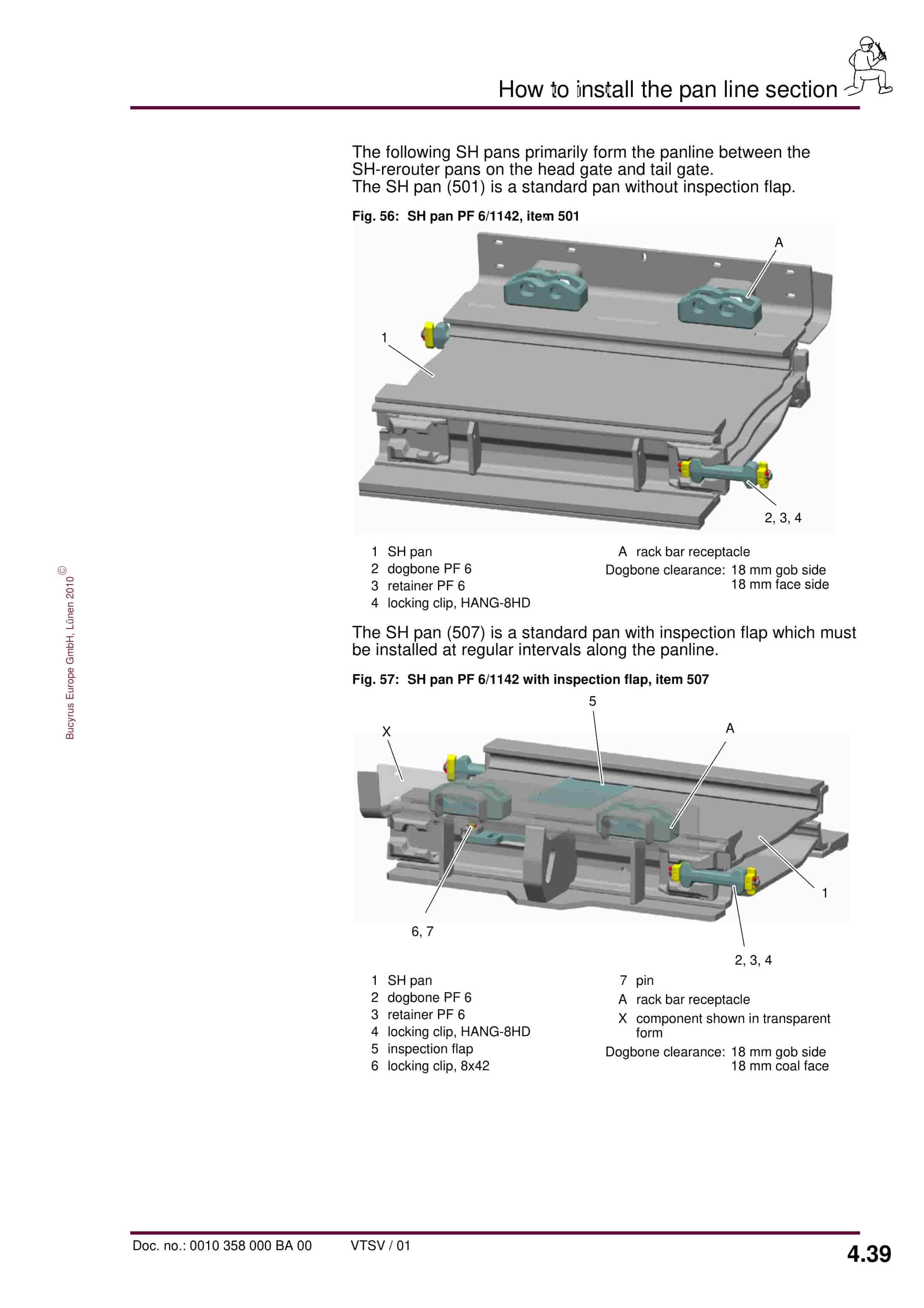 How to install the pan line section

The following SH pans primarily form the panline between the SH-rerouter pans on the head gate and tail gate.
The SH pan (501) is a standard pan without inspection flap.

Fig. 56: SH pan PF 6/1142, item 501

A

1

2, 3, 4

1 SH pan
2 dogbone PF 6
3 retainer PF 6
4 locking clip, HANG-8HD

A rack bar receptacle
Dogbone clearance: 18 mm gob side
18 mm face side

The SH pan (507) is a standard pan with inspection flap which must be installed at regular intervals along the panline.

Fig. 57: SH pan PF 6/1142 with inspection flap, item 507

5

X

A

1

6, 7

2, 3, 4

1 SH pan
2 dogbone PF 6
3 retainer PF 6
4 locking clip, HANG-8HD
5 inspection flap
6 locking clip, 8x42

7 pin
A rack bar receptacle
X component shown in transparent form
Dogbone clearance: 18 mm gob side
18 mm coal face

Bucyrus Europe GmbH, Lünen 2010 ©

Doc. no.: 0010 358 000 BA 00 VTSV / 01

4.39