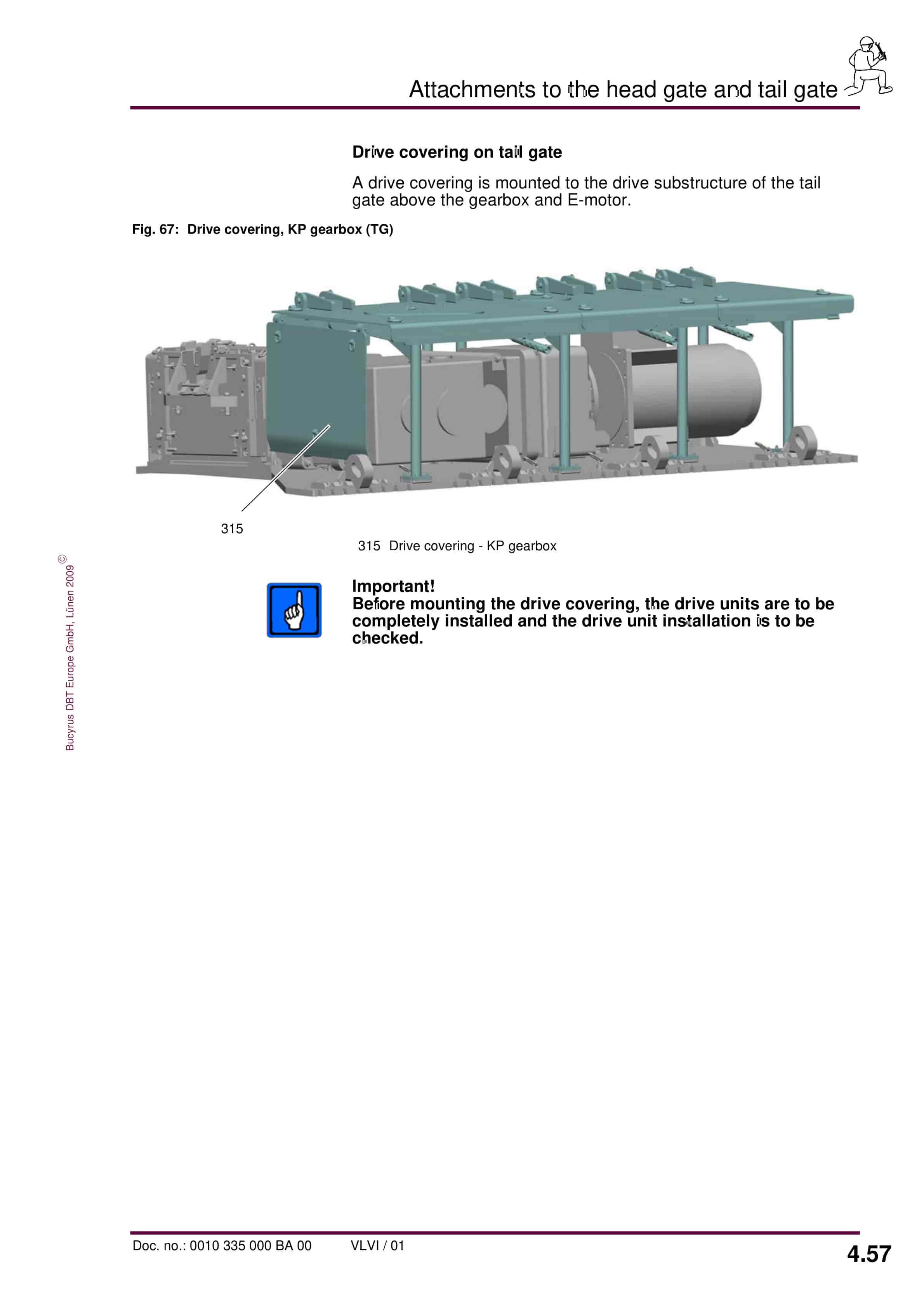 Attachments to the head gate and tail gate

Drive covering on tail gate

A drive covering is mounted to the drive substructure of the tail gate above the gearbox and E-motor.

Fig. 67: Drive covering, KP gearbox (TG)

315

315 Drive covering - KP gearbox

Important!
Before mounting the drive covering, the drive units are to be completely installed and the drive unit installation is to be checked.

© Bucyrus DBT Europe GmbH, Lünen 2009

Doc. no.: 0010 335 000 BA 00 VLVI / 01

4.57