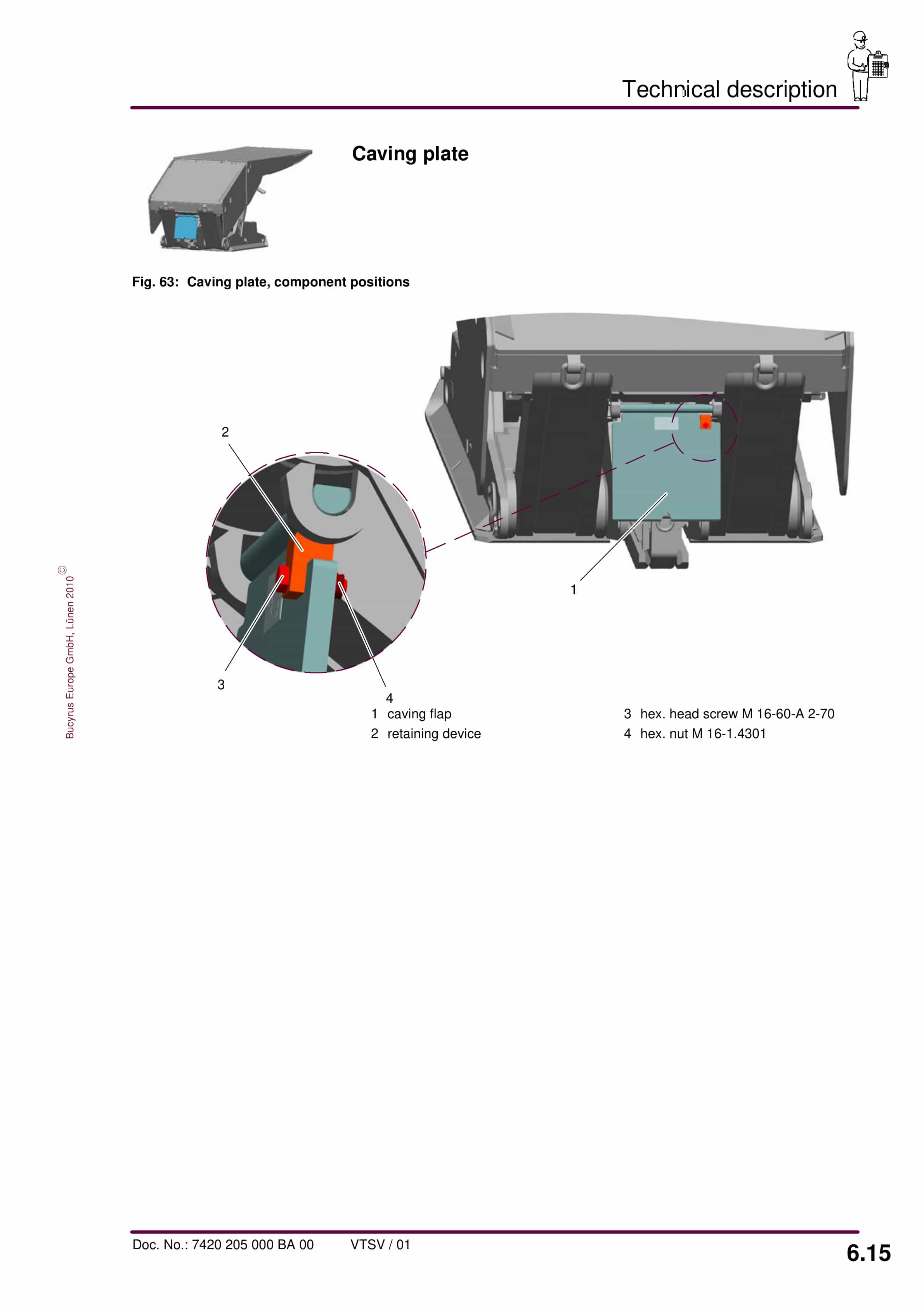 Technical description

Caving plate

Fig. 63: Caving plate, component positions

2

1

3

4

1 caving flap
2 retaining device

3 hex. head screw M 16-60-A 2-70
4 hex. nut M 16-1.4301

Bucyrus Europe GmbH, Lünen 2010 ©

Doc. No.: 7420 205 000 BA 00 VTSV / 01

6.15