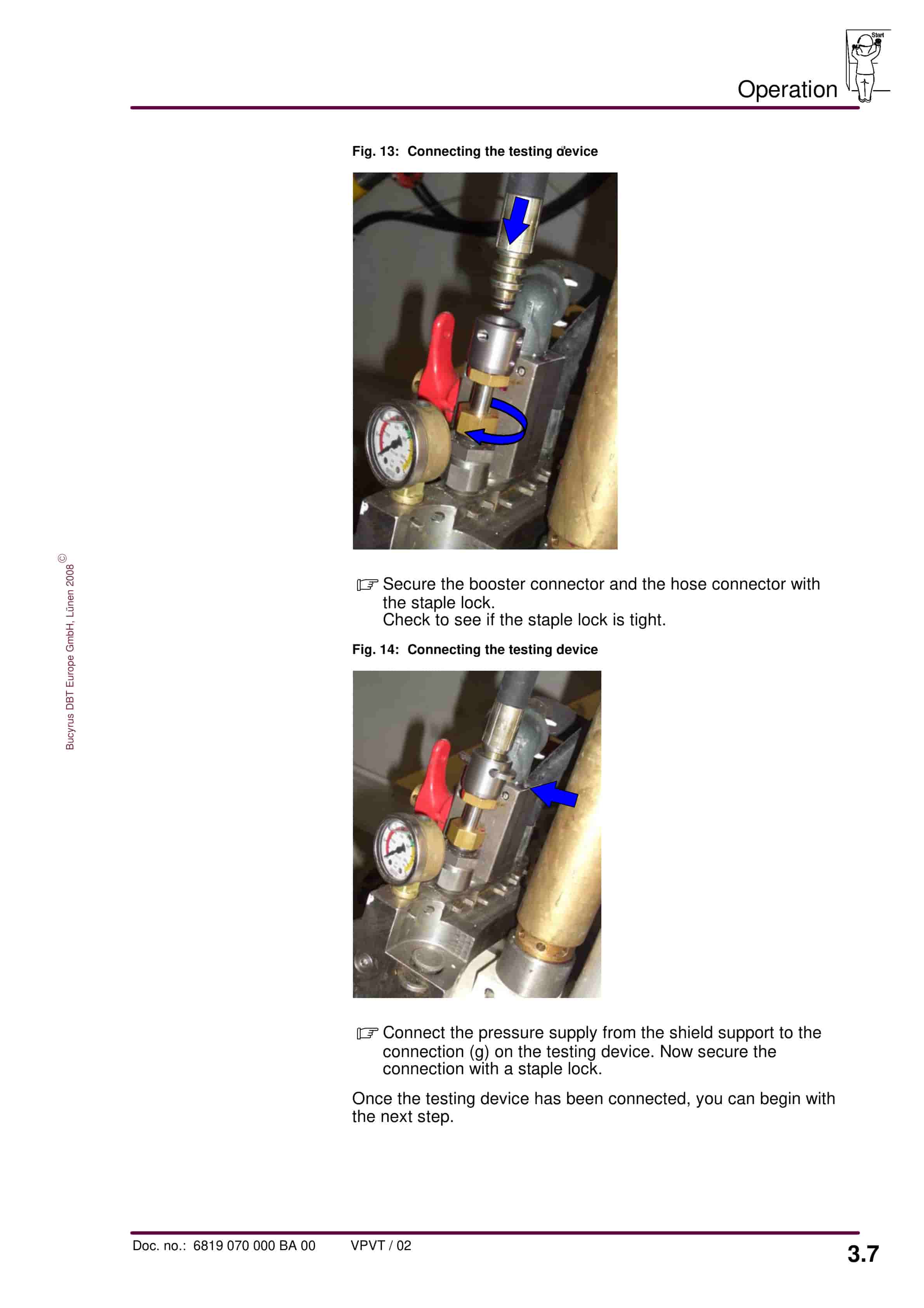 Operation

Start

Fig. 13: Connecting the testing device

☞ Secure the booster connector and the hose connector with the staple lock.
Check to see if the staple lock is tight.

Fig. 14: Connecting the testing device

☞ Connect the pressure supply from the shield support to the connection (g) on the testing device. Now secure the connection with a staple lock.

Once the testing device has been connected, you can begin with the next step.

© Bucyrus DBT Europe GmbH, Lünen 2008

Doc. no.: 6819 070 000 BA 00 VPVT / 02

3.7