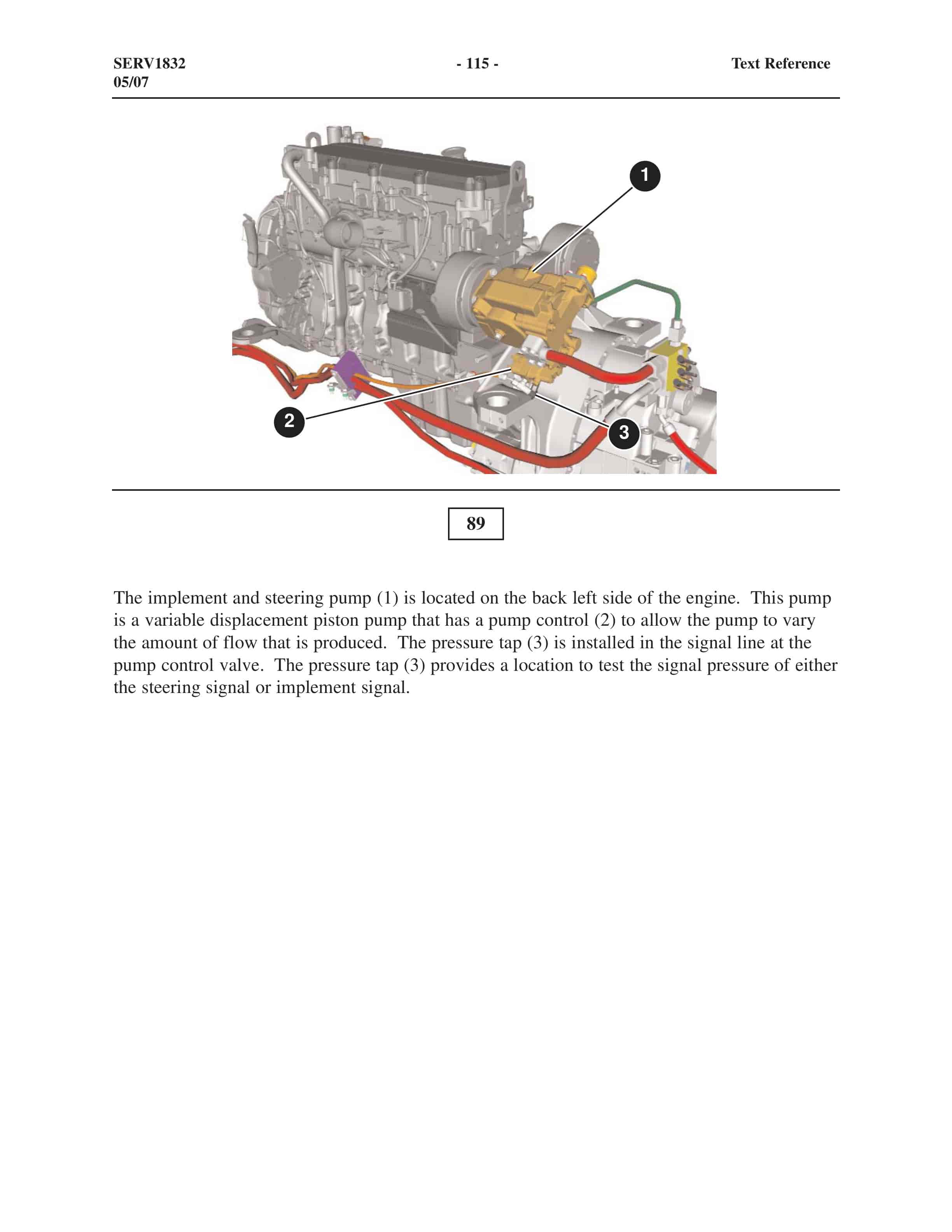 SERV1832
05/07

- 115 -

Text Reference

1

2

3

89

The implement and steering pump (1) is located on the back left side of the engine. This pump is a variable displacement piston pump that has a pump control (2) to allow the pump to vary the amount of flow that is produced. The pressure tap (3) is installed in the signal line at the pump control valve. The pressure tap (3) provides a location to test the signal pressure of either the steering signal or implement signal.