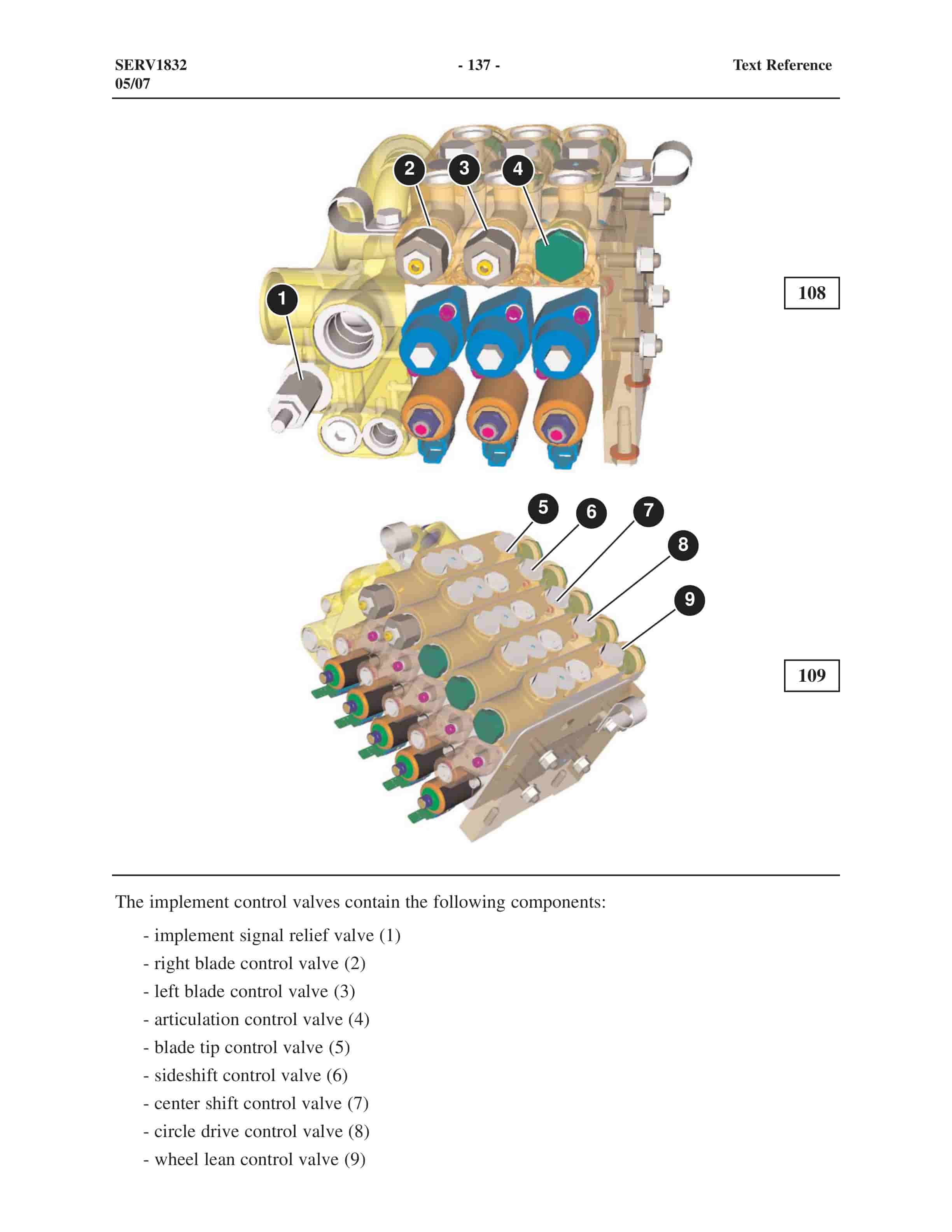 SERV1832
05/07

- 137 -

Text Reference

2 3 4

1

108

5 6 7 8 9

109

The implement control valves contain the following components:

- implement signal relief valve (1)
- right blade control valve (2)
- left blade control valve (3)
- articulation control valve (4)
- blade tip control valve (5)
- sideshift control valve (6)
- center shift control valve (7)
- circle drive control valve (8)
- wheel lean control valve (9)