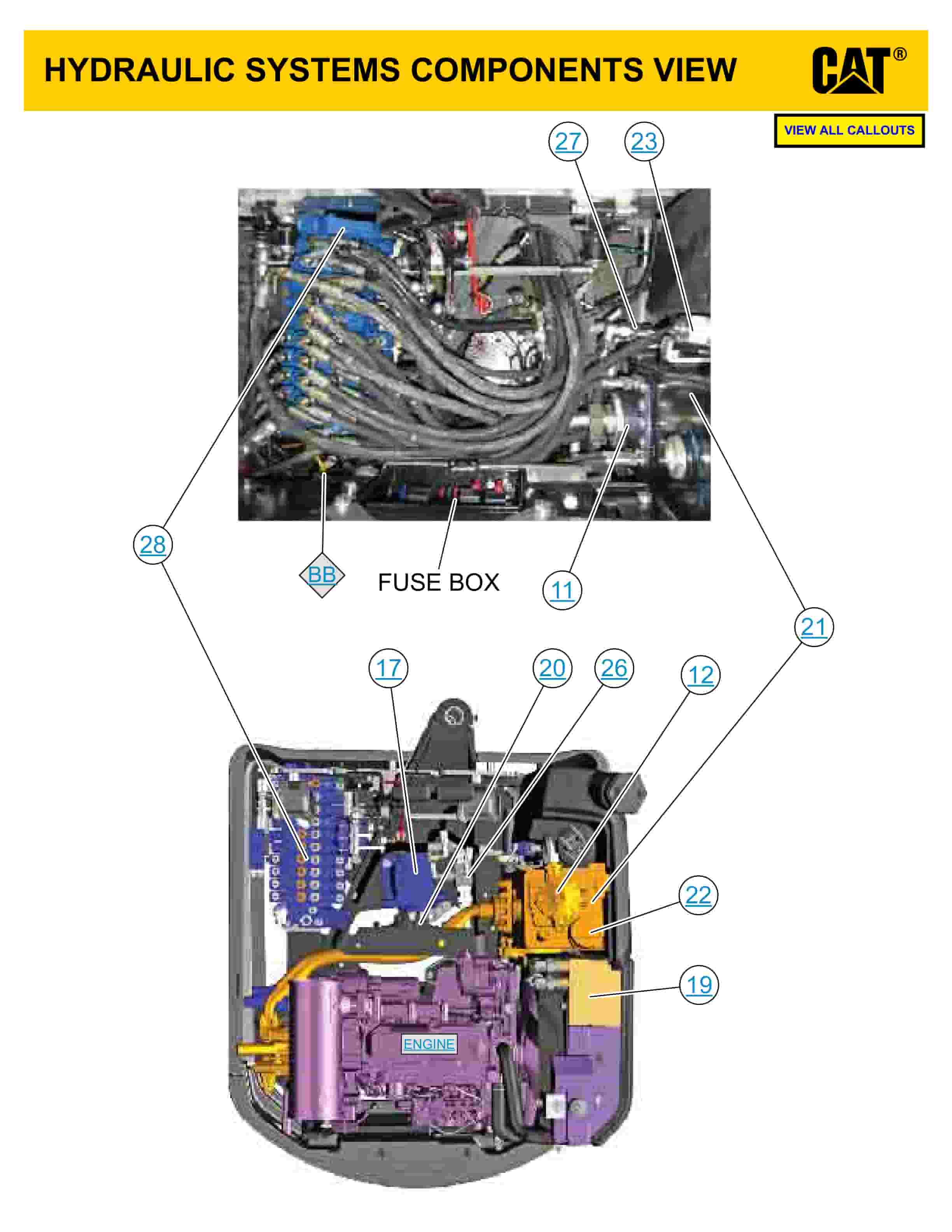 HYDRAULIC SYSTEMS COMPONENTS VIEW

CAT®

VIEW ALL CALLOUTS

27

23

28

BB

FUSE BOX

11

21

17

20

26

12

22

19

ENGINE