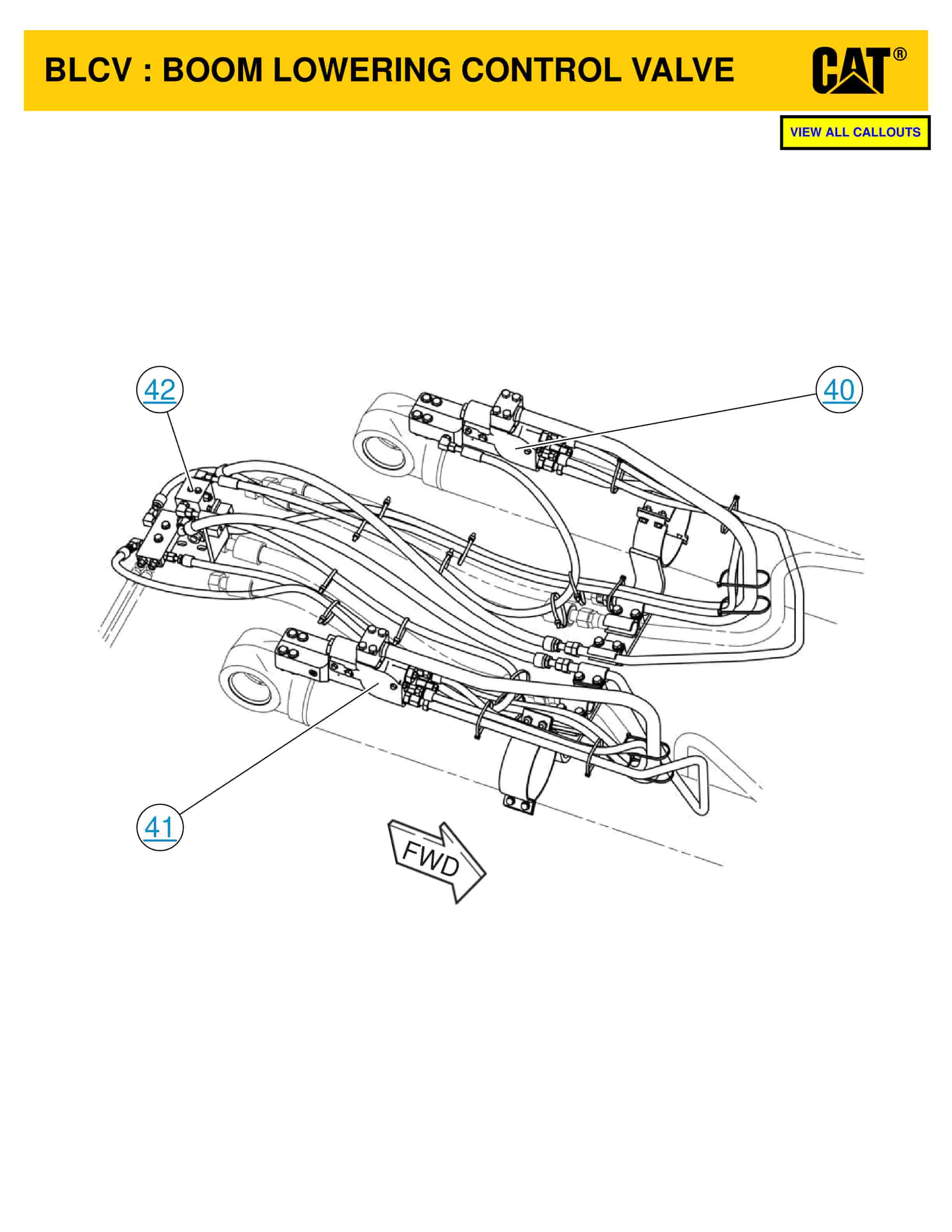 BLCV : BOOM LOWERING CONTROL VALVE

CAT®

VIEW ALL CALLOUTS

42

40

41

FWD