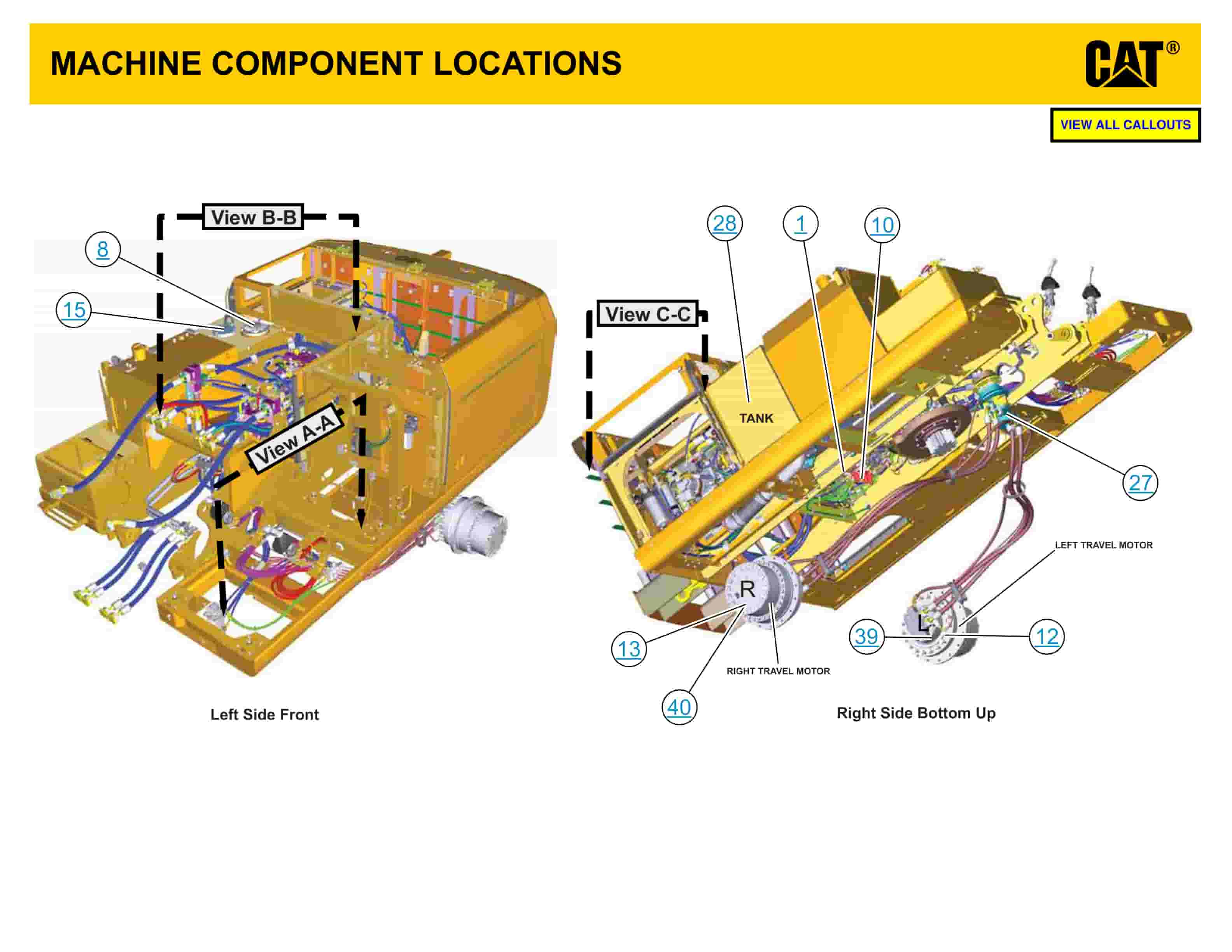 MACHINE COMPONENT LOCATIONS

CAT®

VIEW ALL CALLOUTS

View B-B

8

15

View A-A

Left Side Front

28

1

10

View C-C

TANK

27

LEFT TRAVEL MOTOR

R

L

13

39

12

RIGHT TRAVEL MOTOR

40

Right Side Bottom Up