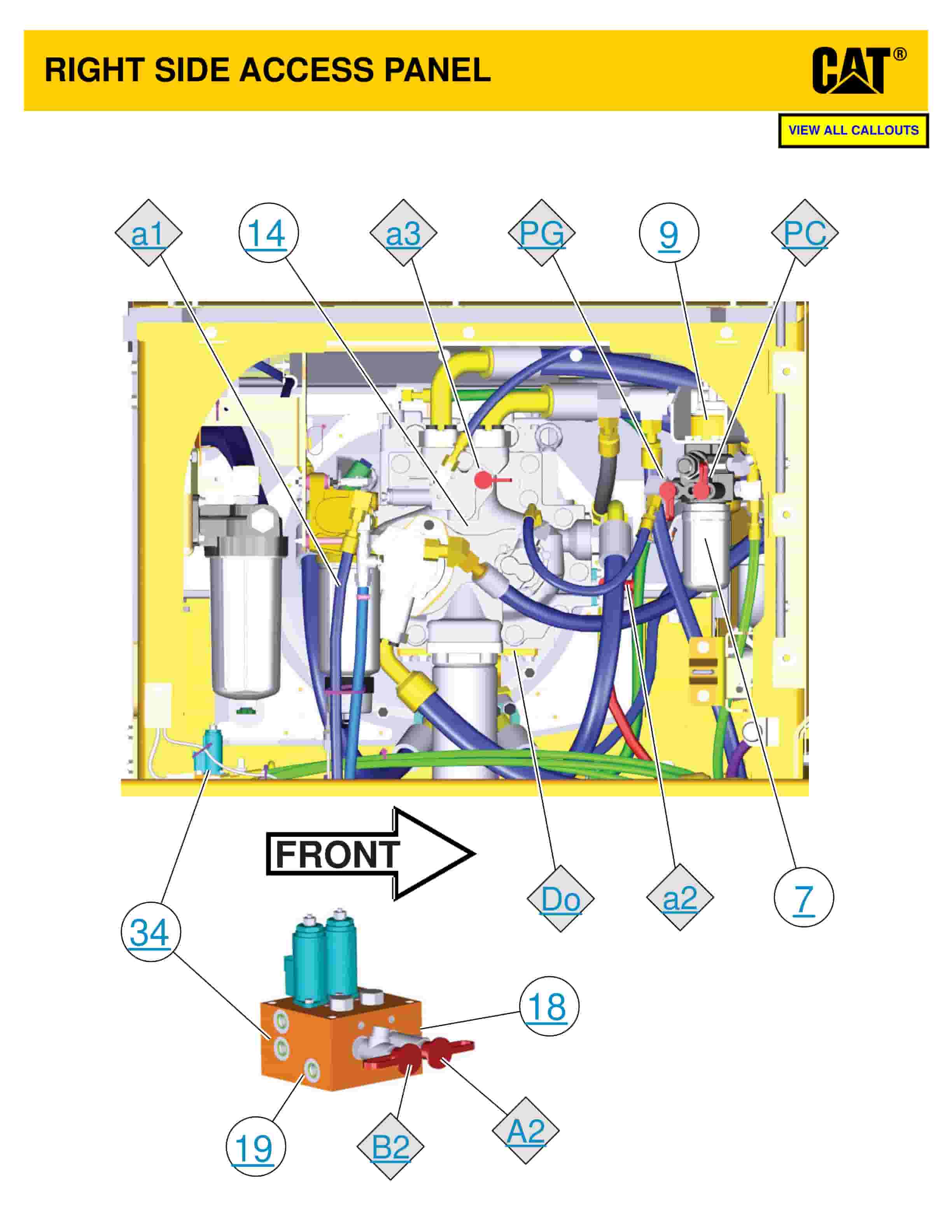 RIGHT SIDE ACCESS PANEL

CAT®

VIEW ALL CALLOUTS

a1
14
a3
PG
9
PC

FRONT

Do
a2
7

34

18

19
B2
A2