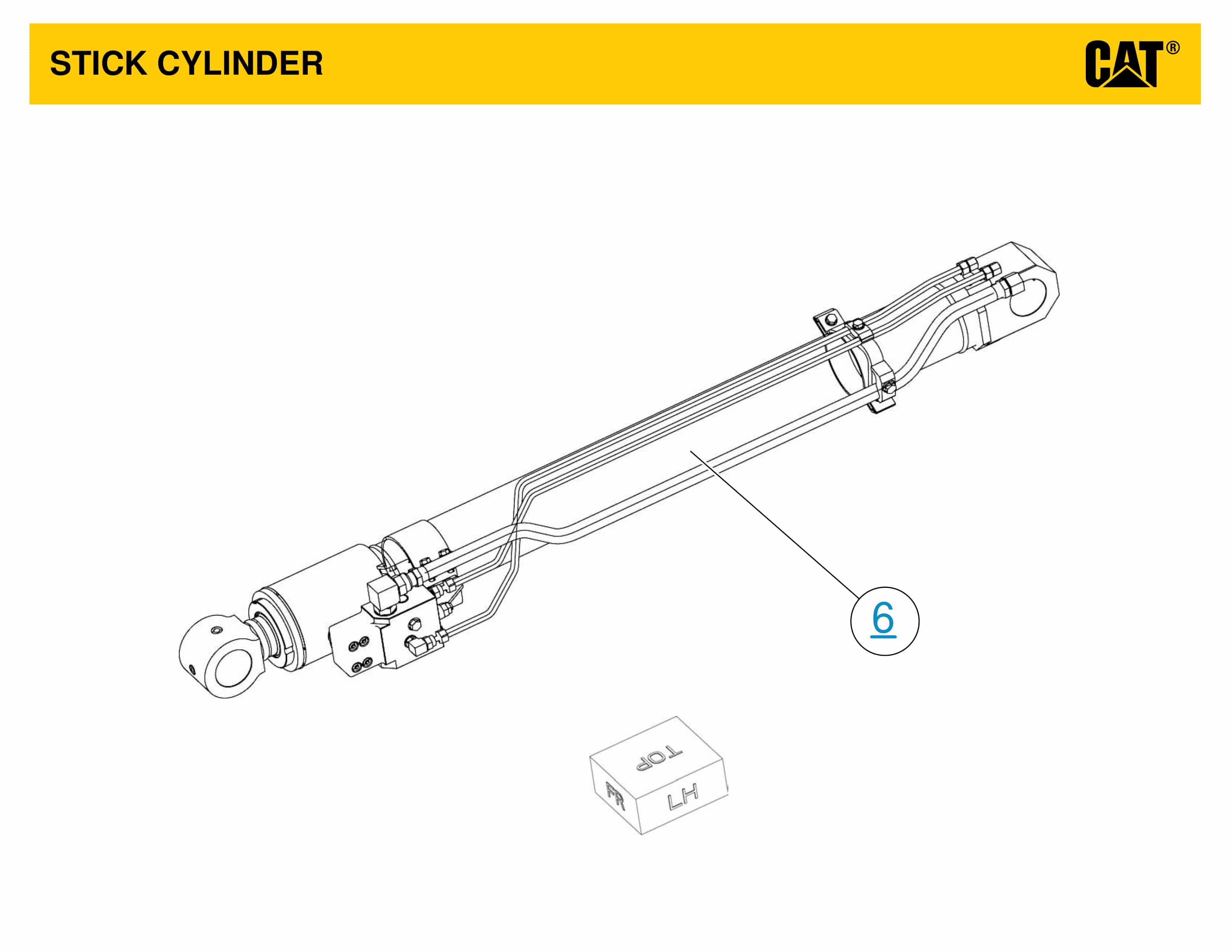 STICK CYLINDER

CAT®

6

TOP

FR

LH