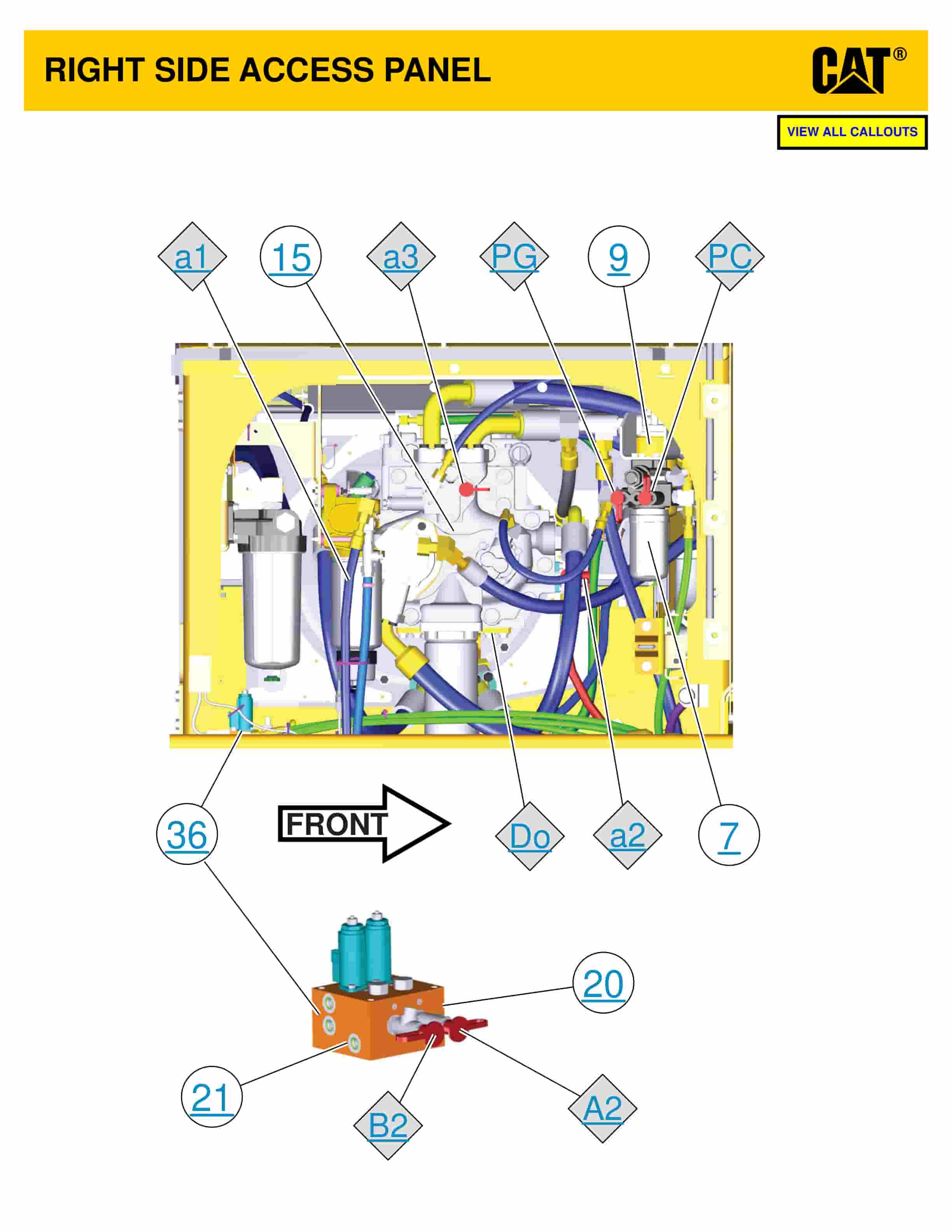 RIGHT SIDE ACCESS PANEL

CAT®

VIEW ALL CALLOUTS

a1
15
a3
PG
9
PC

36
FRONT
Do
a2
7

20
21
B2
A2