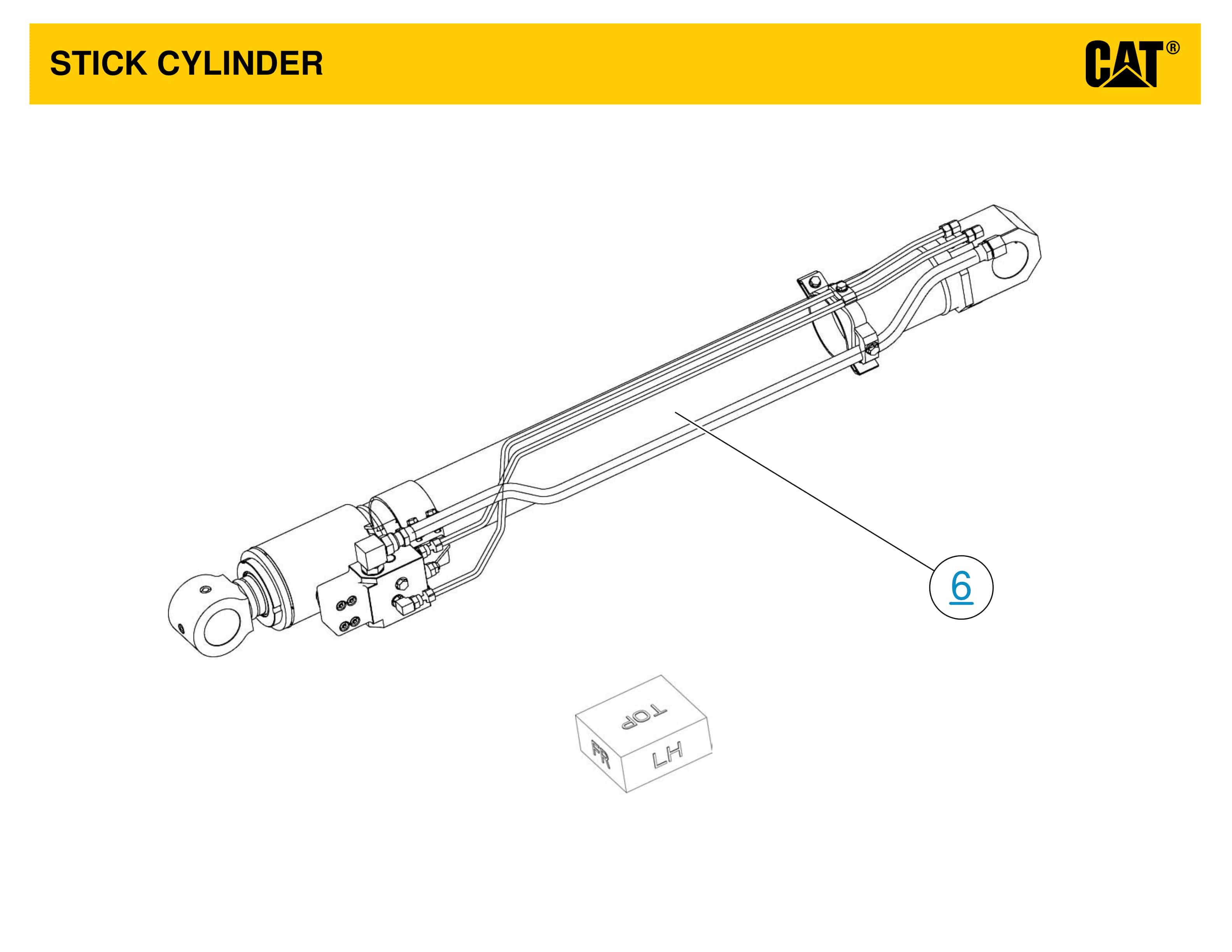 STICK CYLINDER

CAT®

6

TOP

FR

LH