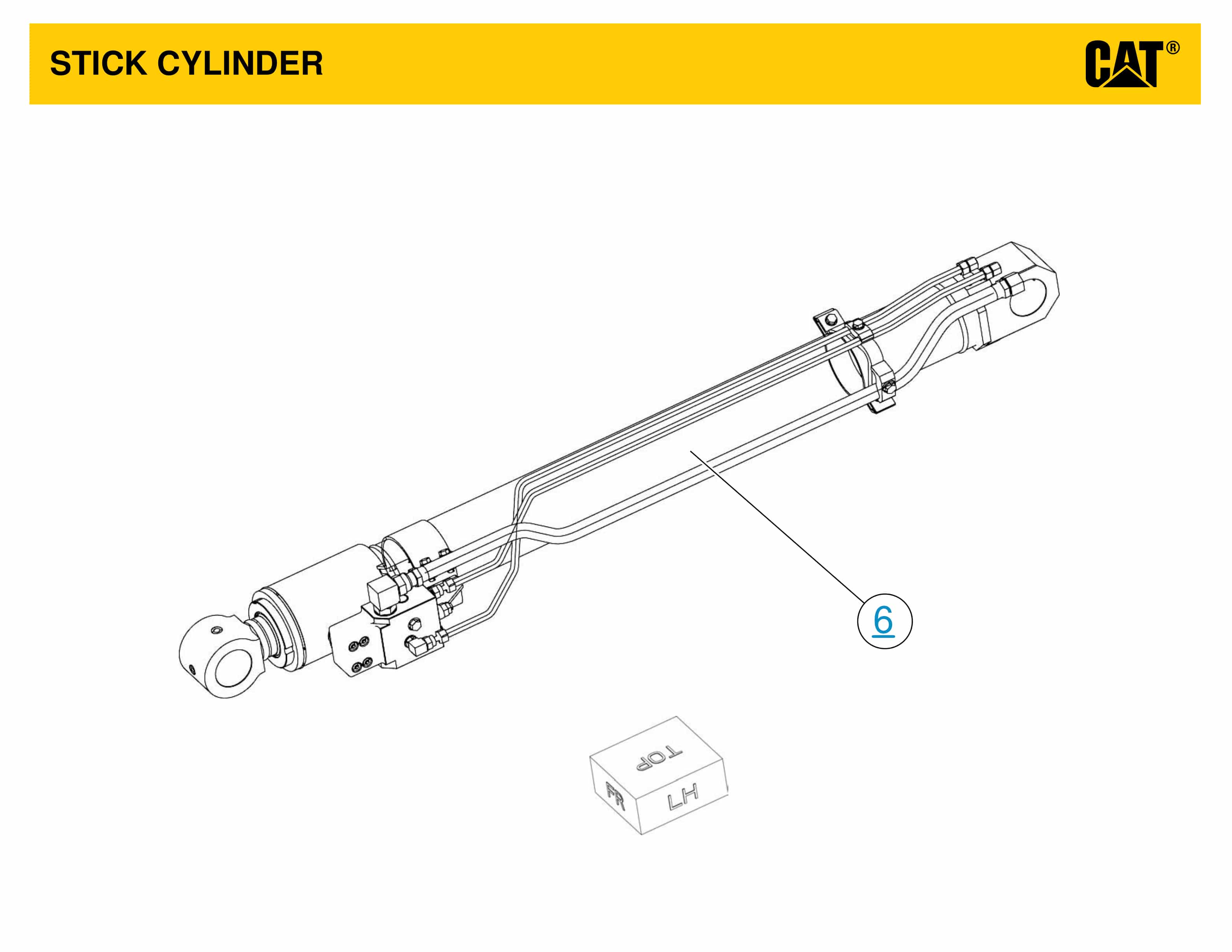 STICK CYLINDER

CAT®

6

TOP

FR

LH