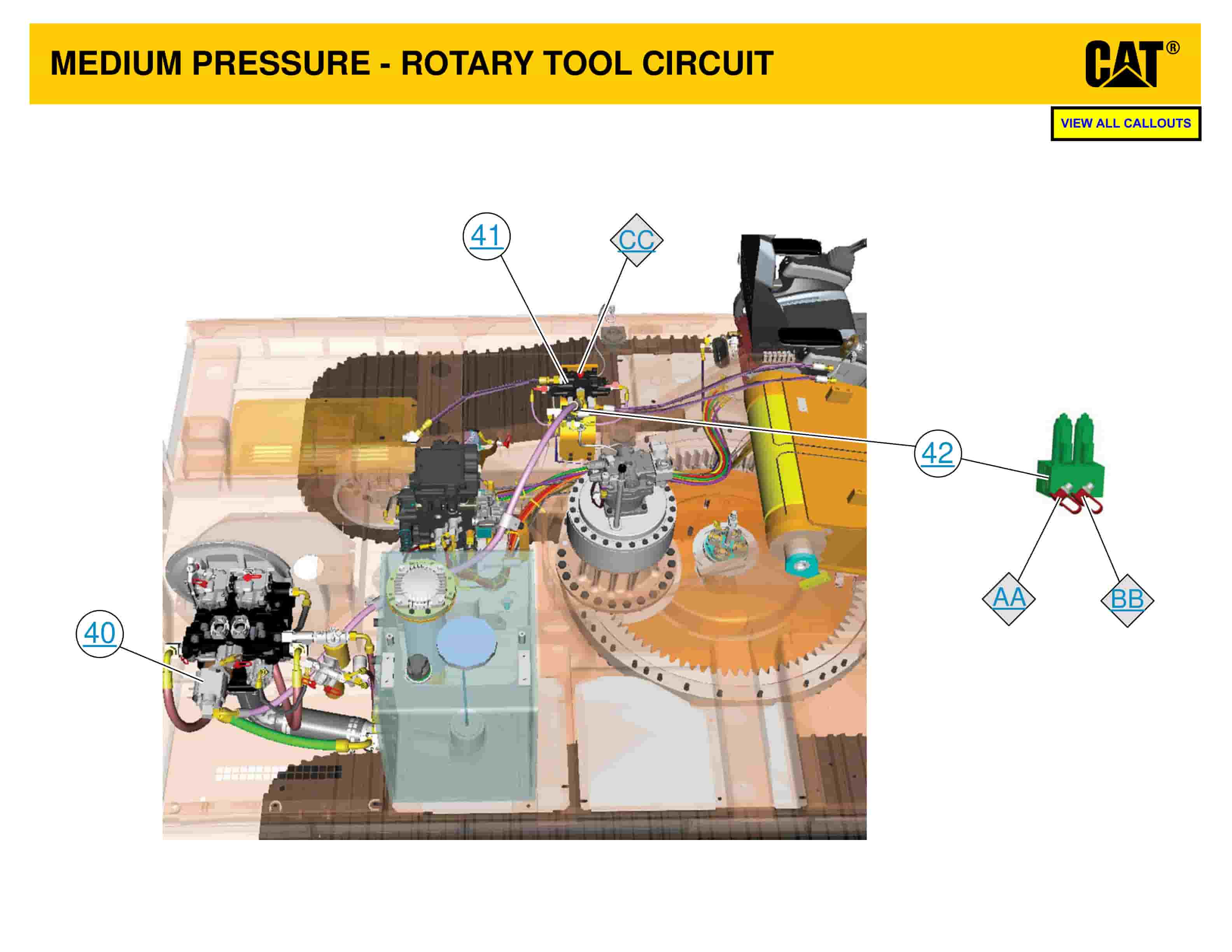 MEDIUM PRESSURE - ROTARY TOOL CIRCUIT

CAT®

VIEW ALL CALLOUTS

41

CC

42

AA

BB

40