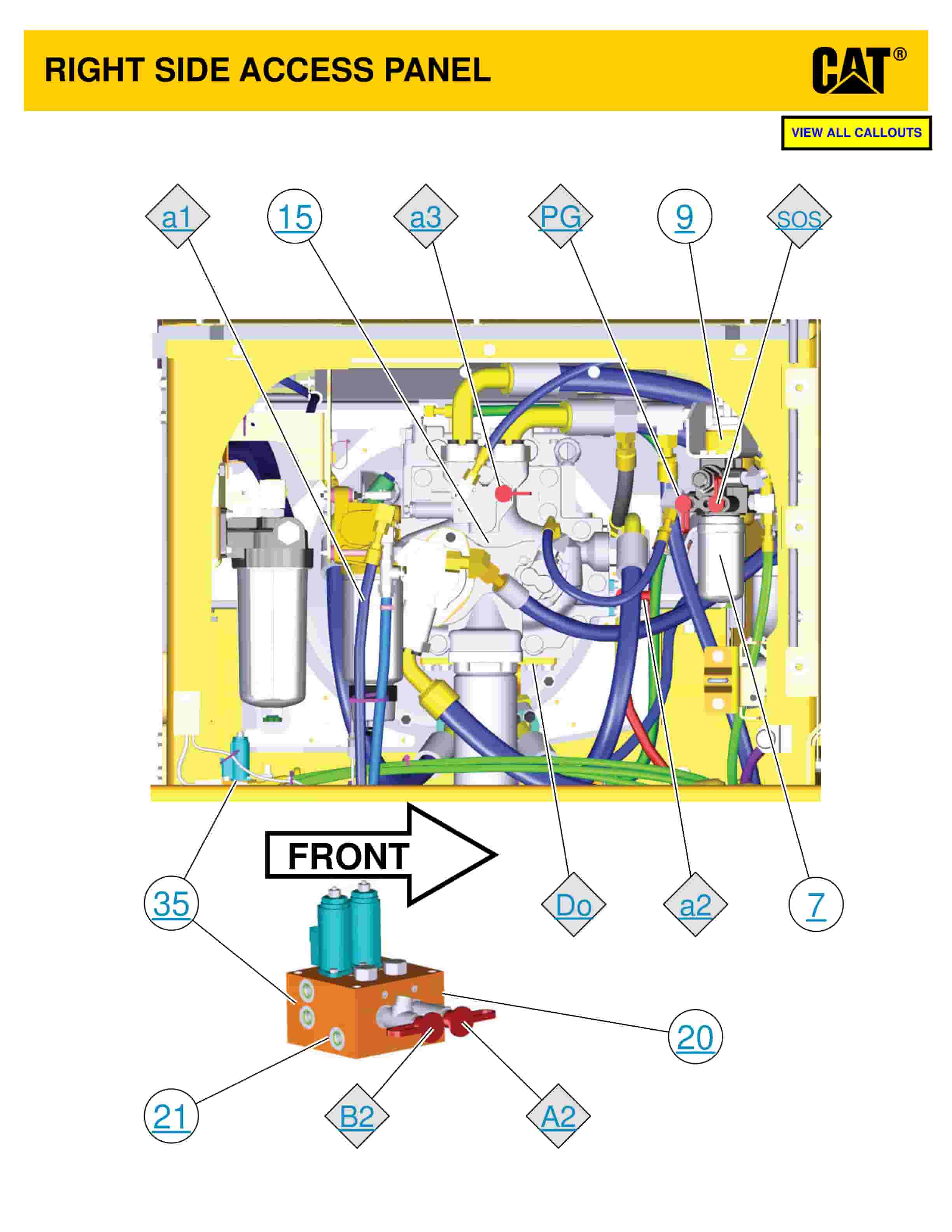 RIGHT SIDE ACCESS PANEL

CAT®

VIEW ALL CALLOUTS

a1
15
a3
PG
9
SOS

FRONT

35
Do
a2
7

20

21
B2
A2