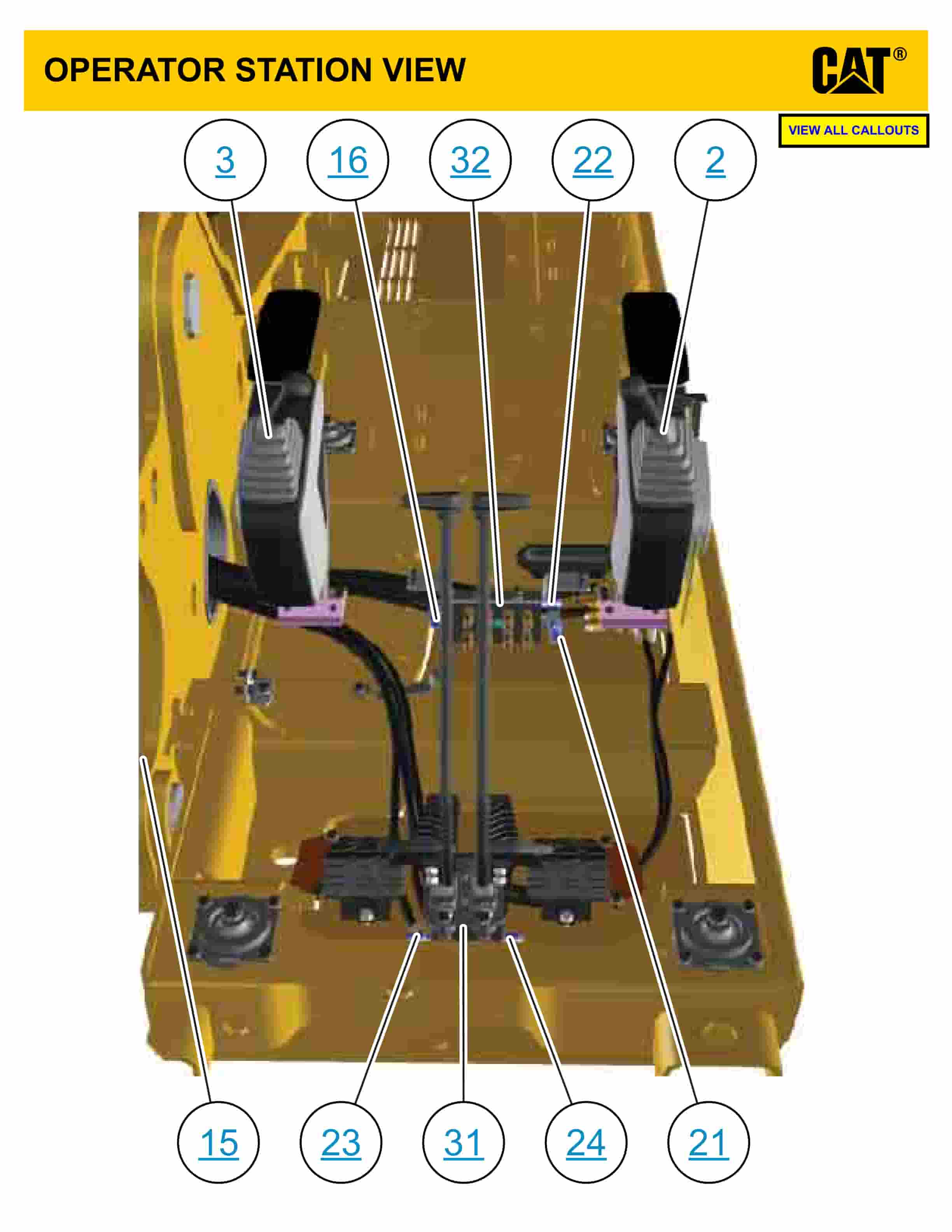 OPERATOR STATION VIEW

CAT®

VIEW ALL CALLOUTS

3
16
32
22
2

15
23
31
24
21