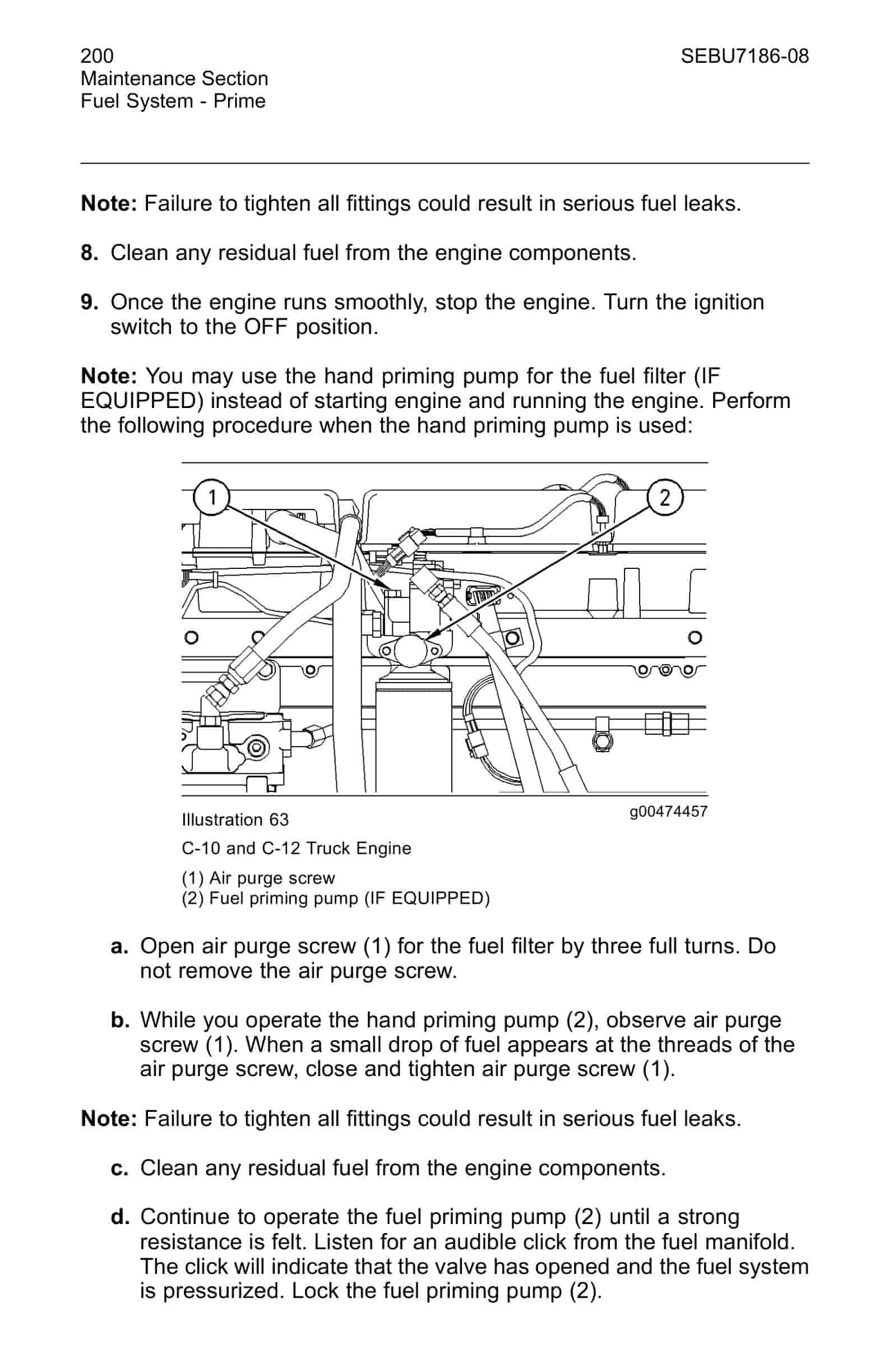 200
Maintenance Section
Fuel System - Prime

SEBU7186-08

**Note:** Failure to tighten all fittings could result in serious fuel leaks.

**8.** Clean any residual fuel from the engine components.

**9.** Once the engine runs smoothly, stop the engine. Turn the ignition switch to the OFF position.

**Note:** You may use the hand priming pump for the fuel filter (IF EQUIPPED) instead of starting engine and running the engine. Perform the following procedure when the hand priming pump is used:

1

2

Illustration 63

g00474457

C-10 and C-12 Truck Engine

(1) Air purge screw
(2) Fuel priming pump (IF EQUIPPED)

**a.** Open air purge screw (1) for the fuel filter by three full turns. Do not remove the air purge screw.

**b.** While you operate the hand priming pump (2), observe air purge screw (1). When a small drop of fuel appears at the threads of the air purge screw, close and tighten air purge screw (1).

**Note:** Failure to tighten all fittings could result in serious fuel leaks.

**c.** Clean any residual fuel from the engine components.

**d.** Continue to operate the fuel priming pump (2) until a strong resistance is felt. Listen for an audible click from the fuel manifold. The click will indicate that the valve has opened and the fuel system is pressurized. Lock the fuel priming pump (2).