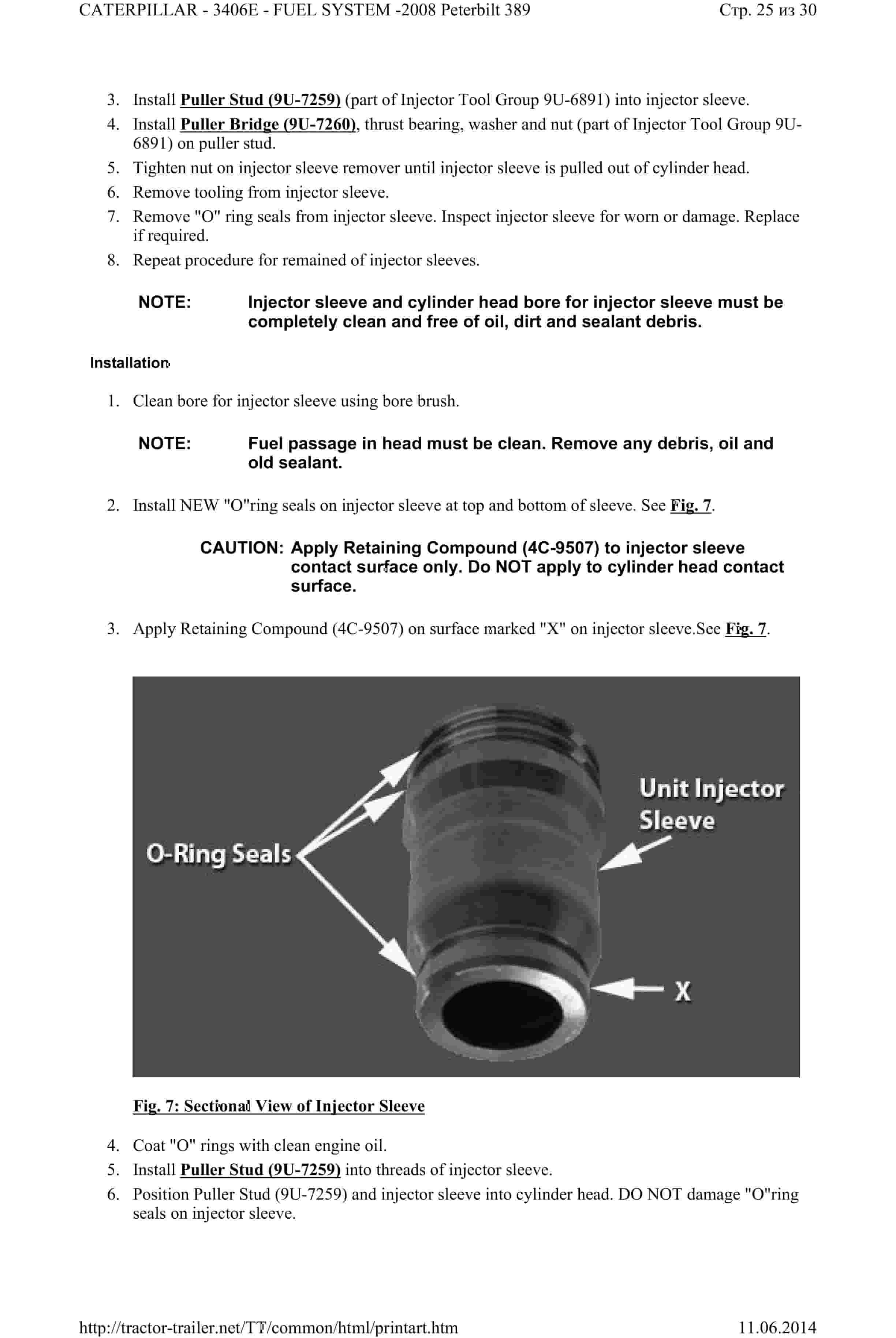 CATERPILLAR - 3406E - FUEL SYSTEM -2008 Peterbilt 389

Стр. 25 из 30

3. Install Puller Stud (9U-7259) (part of Injector Tool Group 9U-6891) into injector sleeve.
4. Install Puller Bridge (9U-7260), thrust bearing, washer and nut (part of Injector Tool Group 9U-6891) on puller stud.
5. Tighten nut on injector sleeve remover until injector sleeve is pulled out of cylinder head.
6. Remove tooling from injector sleeve.
7. Remove "O" ring seals from injector sleeve. Inspect injector sleeve for worn or damage. Replace if required.
8. Repeat procedure for remained of injector sleeves.

NOTE: Injector sleeve and cylinder head bore for injector sleeve must be completely clean and free of oil, dirt and sealant debris.

Installation

1. Clean bore for injector sleeve using bore brush.

NOTE: Fuel passage in head must be clean. Remove any debris, oil and old sealant.

2. Install NEW "O"ring seals on injector sleeve at top and bottom of sleeve. See Fig. 7.

CAUTION: Apply Retaining Compound (4C-9507) to injector sleeve contact surface only. Do NOT apply to cylinder head contact surface.

3. Apply Retaining Compound (4C-9507) on surface marked "X" on injector sleeve.See Fig. 7.

O-Ring Seals

Unit Injector Sleeve

X

Fig. 7: Sectional View of Injector Sleeve

4. Coat "O" rings with clean engine oil.
5. Install Puller Stud (9U-7259) into threads of injector sleeve.
6. Position Puller Stud (9U-7259) and injector sleeve into cylinder head. DO NOT damage "O"ring seals on injector sleeve.

http://tractor-trailer.net/TT/common/html/printart.htm

11.06.2014