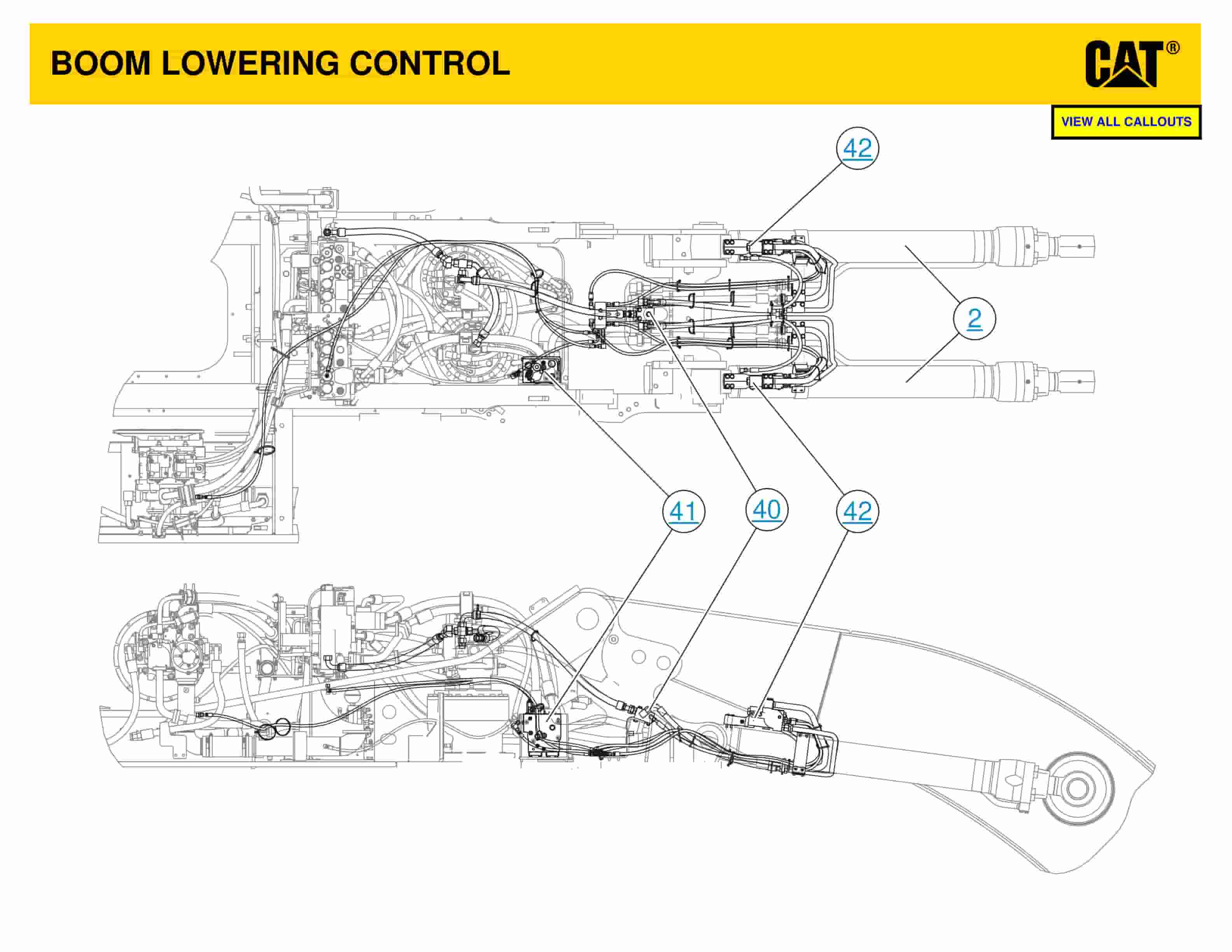 BOOM LOWERING CONTROL

CAT®

VIEW ALL CALLOUTS

42

2

41

40

42