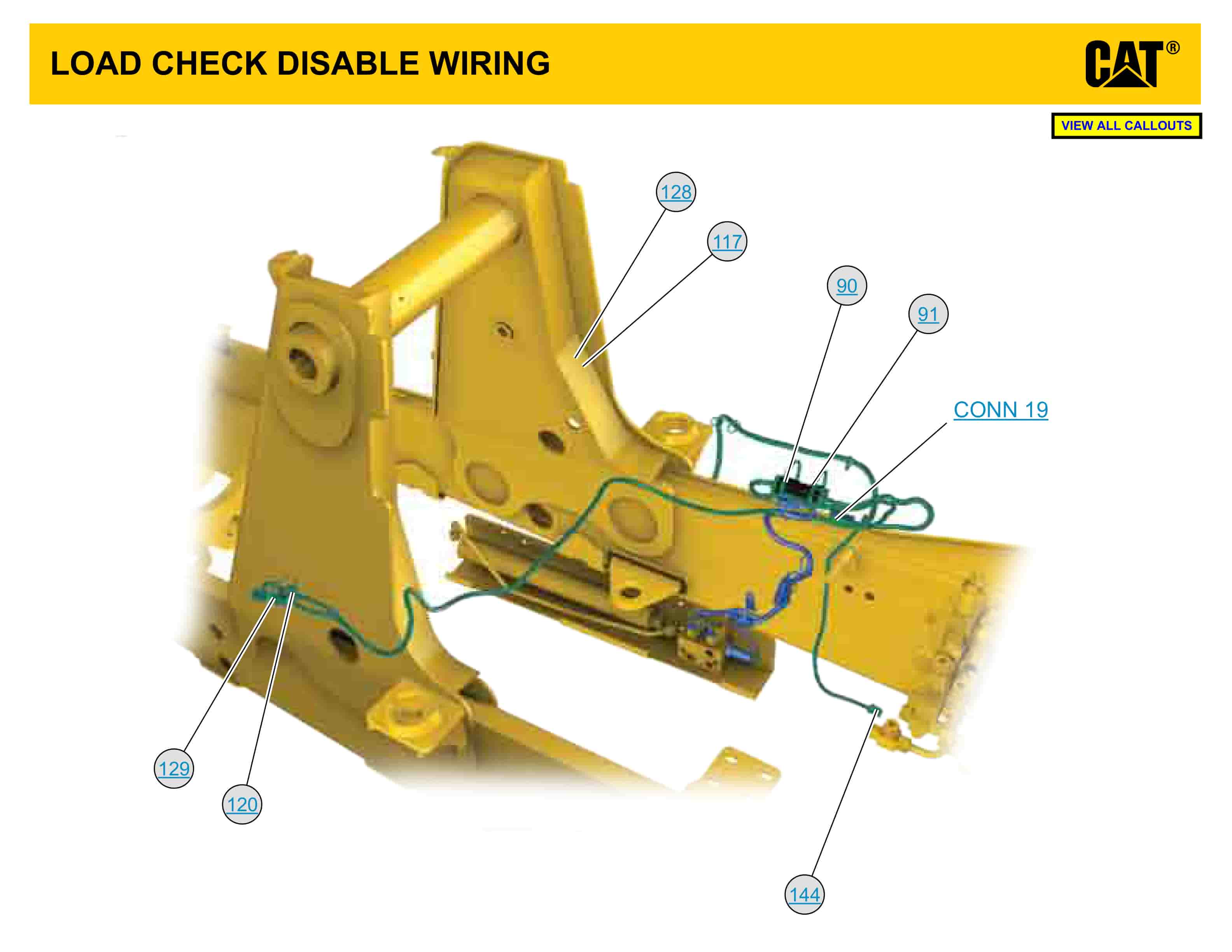 LOAD CHECK DISABLE WIRING

CAT®

VIEW ALL CALLOUTS

128

117

90

91

CONN 19

129

120

144