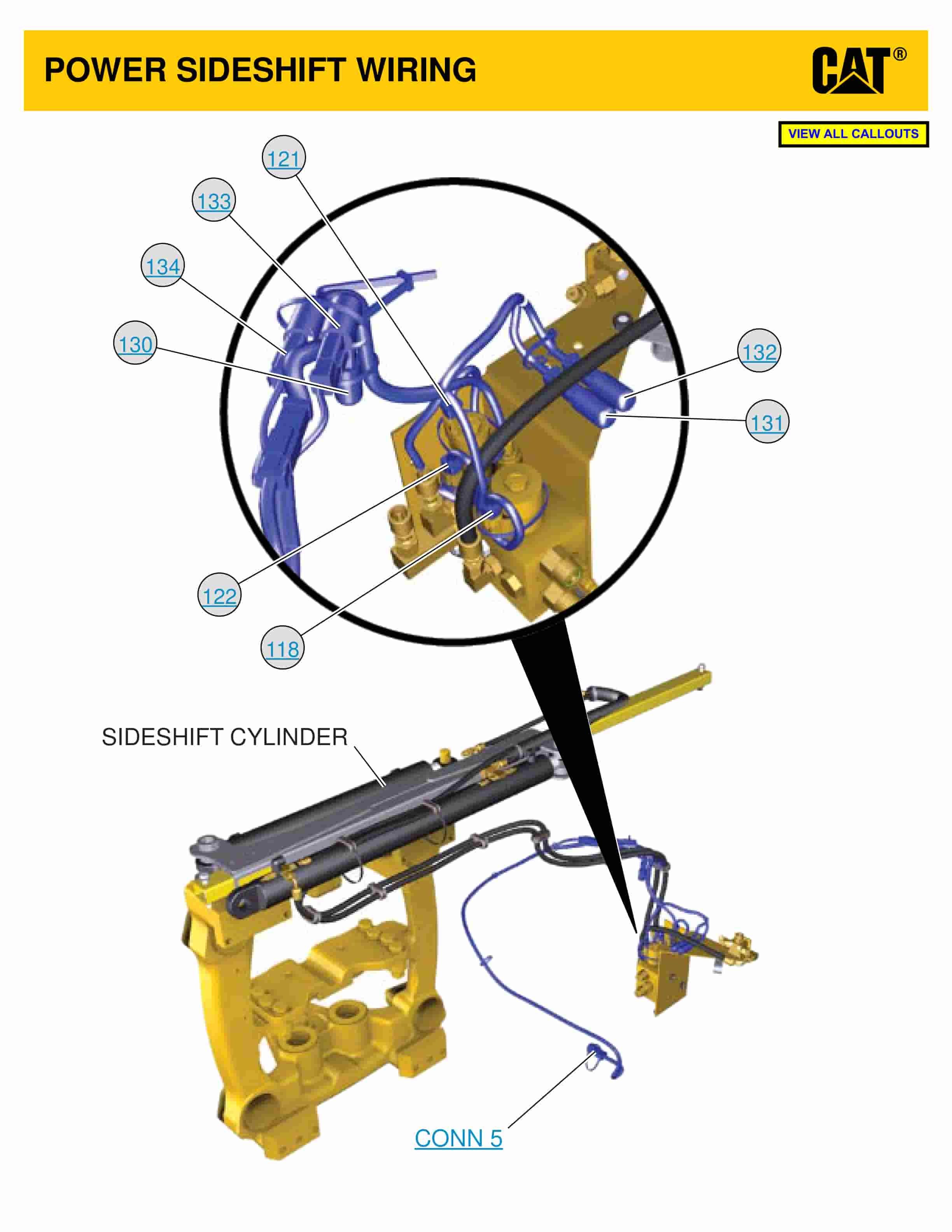 POWER SIDESHIFT WIRING

CAT®

VIEW ALL CALLOUTS

121

133

134

130

132

131

122

118

SIDESHIFT CYLINDER

CONN 5