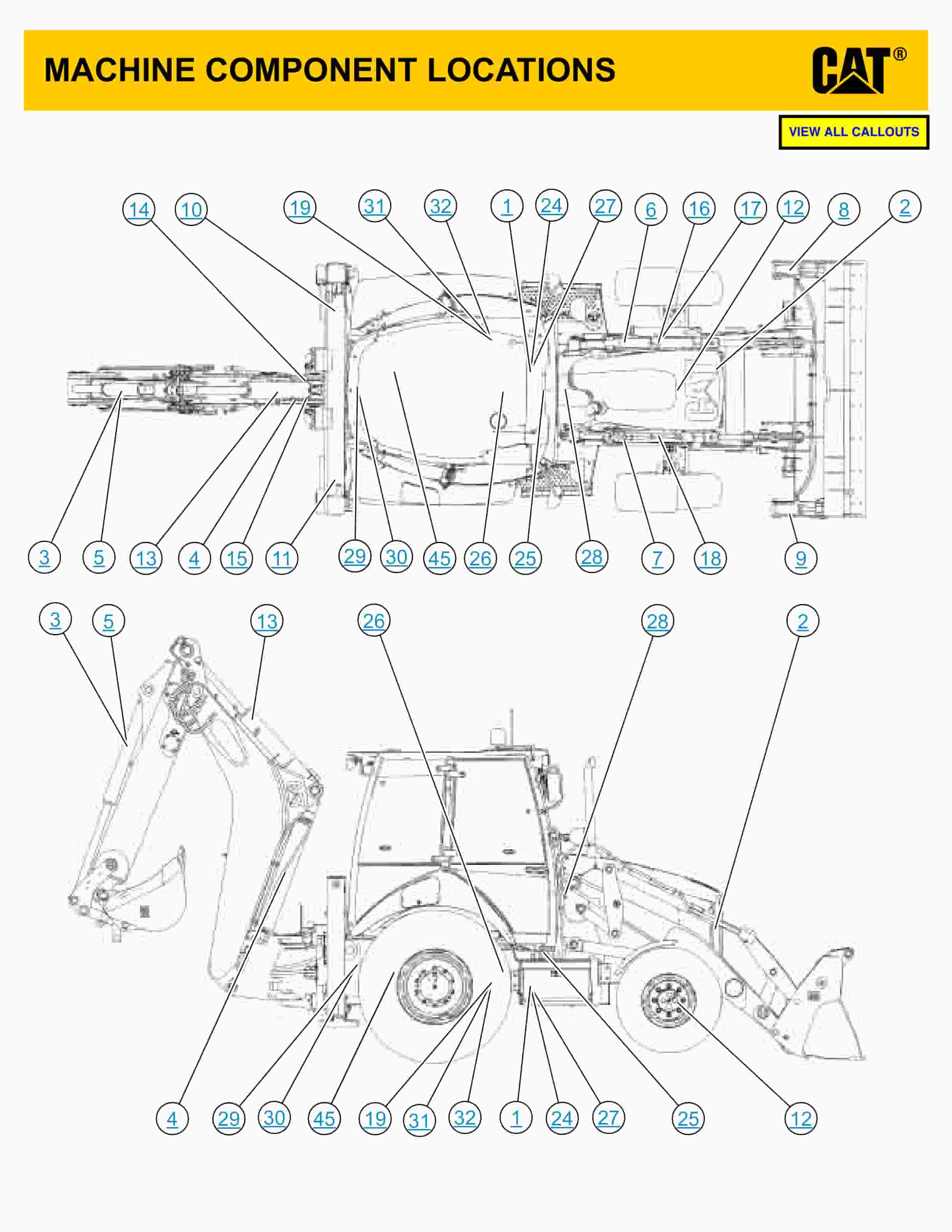 MACHINE COMPONENT LOCATIONS

CAT®

VIEW ALL CALLOUTS

14 10 19 31 32 1 24 27 6 16 17 12 8 2

3 5 13 4 15 11 29 30 45 26 25 28 7 18 9

3 5 13 26 28 2

4 29 30 45 19 31 32 1 24 27 25 12