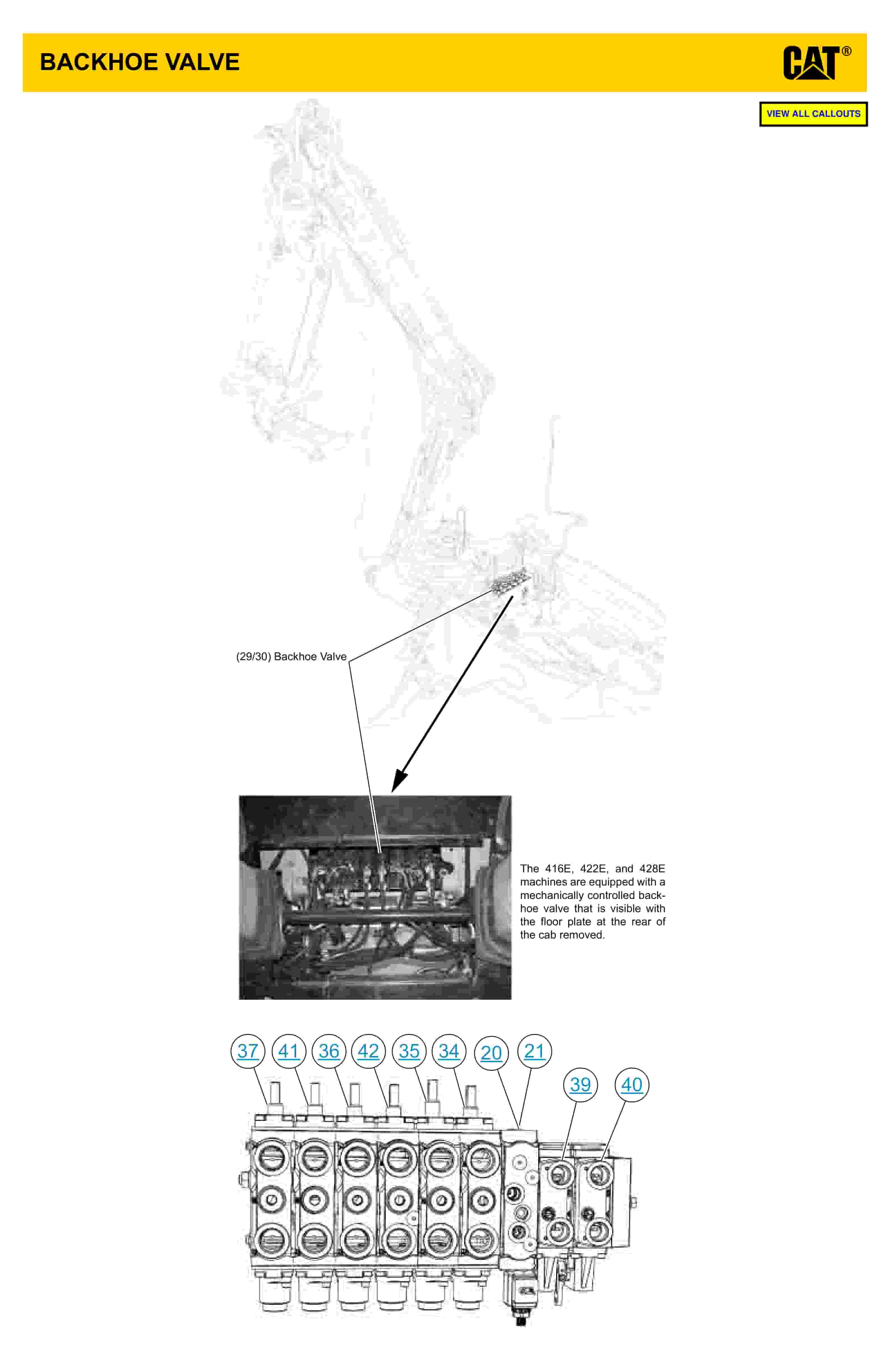 BACKHOE VALVE

CAT®

VIEW ALL CALLOUTS

(29/30) Backhoe Valve

The 416E, 422E, and 428E machines are equipped with a mechanically controlled backhoe valve that is visible with the floor plate at the rear of the cab removed.

37 41 36 42 35 34 20 21 39 40