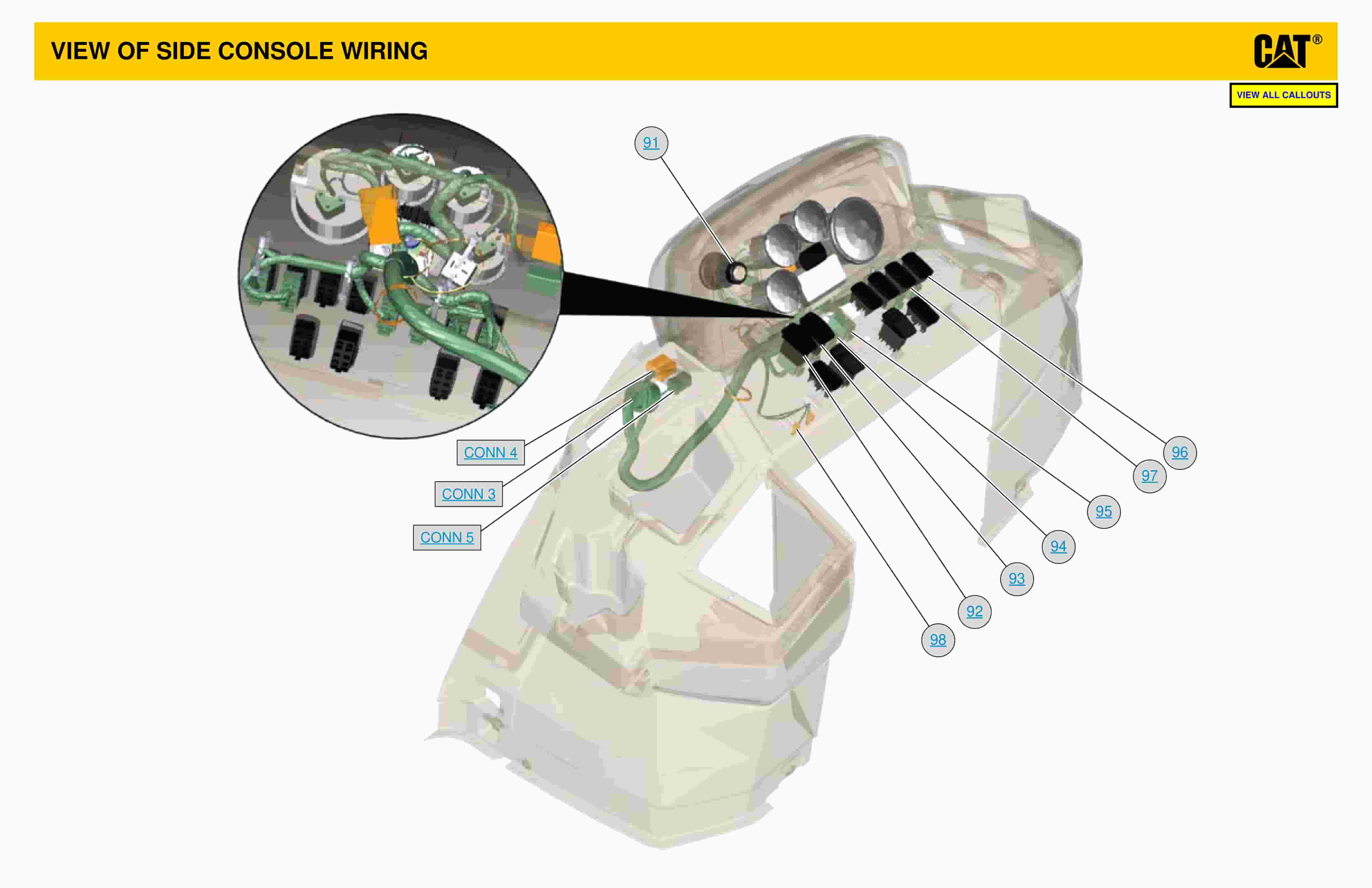 VIEW OF SIDE CONSOLE WIRING

CAT®

VIEW ALL CALLOUTS

91

CONN 4

CONN 3

CONN 5

96

97

95

94

93

92

98