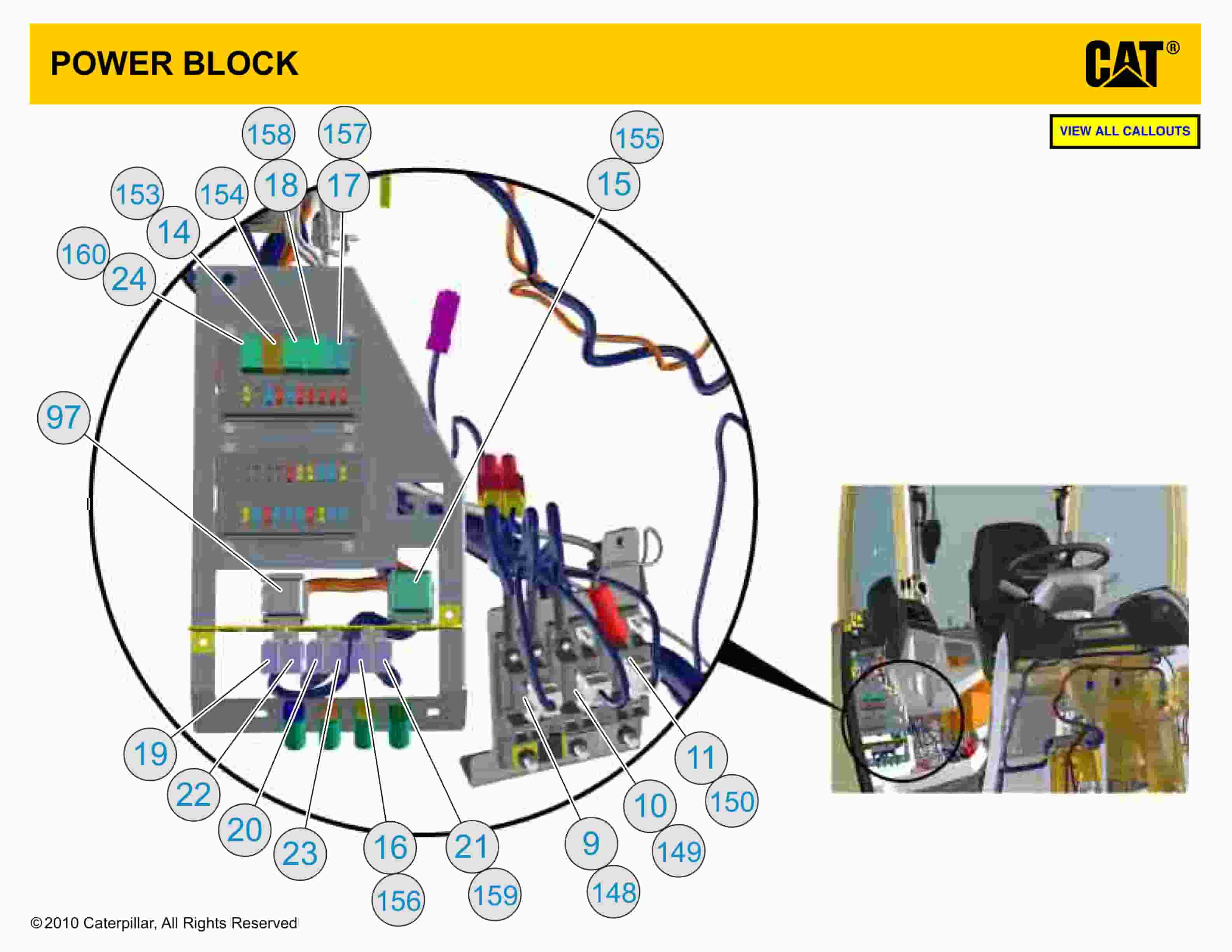 POWER BLOCK

CAT®

VIEW ALL CALLOUTS

158 157 155
153 154 18 17 15
14
160
24
97
19
22
20
23
16
21
9
10
11
150
149
148
159
156

©2010 Caterpillar, All Rights Reserved