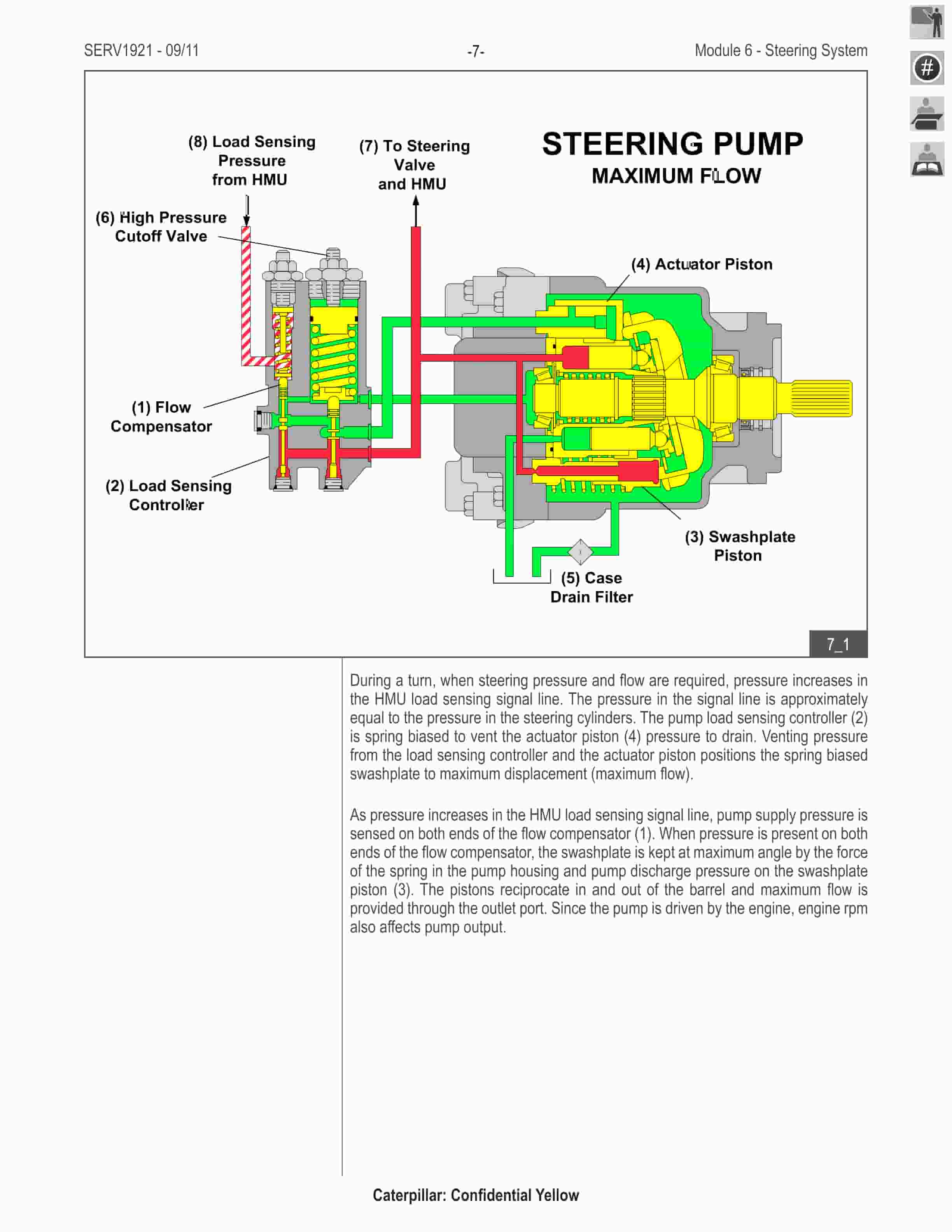 SERV1921 - 09/11 -7- Module 6 - Steering System

#

STEERING PUMP
MAXIMUM FLOW

(8) Load Sensing Pressure from HMU

(7) To Steering Valve and HMU

(6) High Pressure Cutoff Valve

(4) Actuator Piston

(1) Flow Compensator

(2) Load Sensing Controller

(3) Swashplate Piston

(5) Case Drain Filter

7_1

During a turn, when steering pressure and flow are required, pressure increases in the HMU load sensing signal line. The pressure in the signal line is approximately equal to the pressure in the steering cylinders. The pump load sensing controller (2) is spring biased to vent the actuator piston (4) pressure to drain. Venting pressure from the load sensing controller and the actuator piston positions the spring biased swashplate to maximum displacement (maximum flow).

As pressure increases in the HMU load sensing signal line, pump supply pressure is sensed on both ends of the flow compensator (1). When pressure is present on both ends of the flow compensator, the swashplate is kept at maximum angle by the force of the spring in the pump housing and pump discharge pressure on the swashplate piston (3). The pistons reciprocate in and out of the barrel and maximum flow is provided through the outlet port. Since the pump is driven by the engine, engine rpm also affects pump output.

Caterpillar: Confidential Yellow