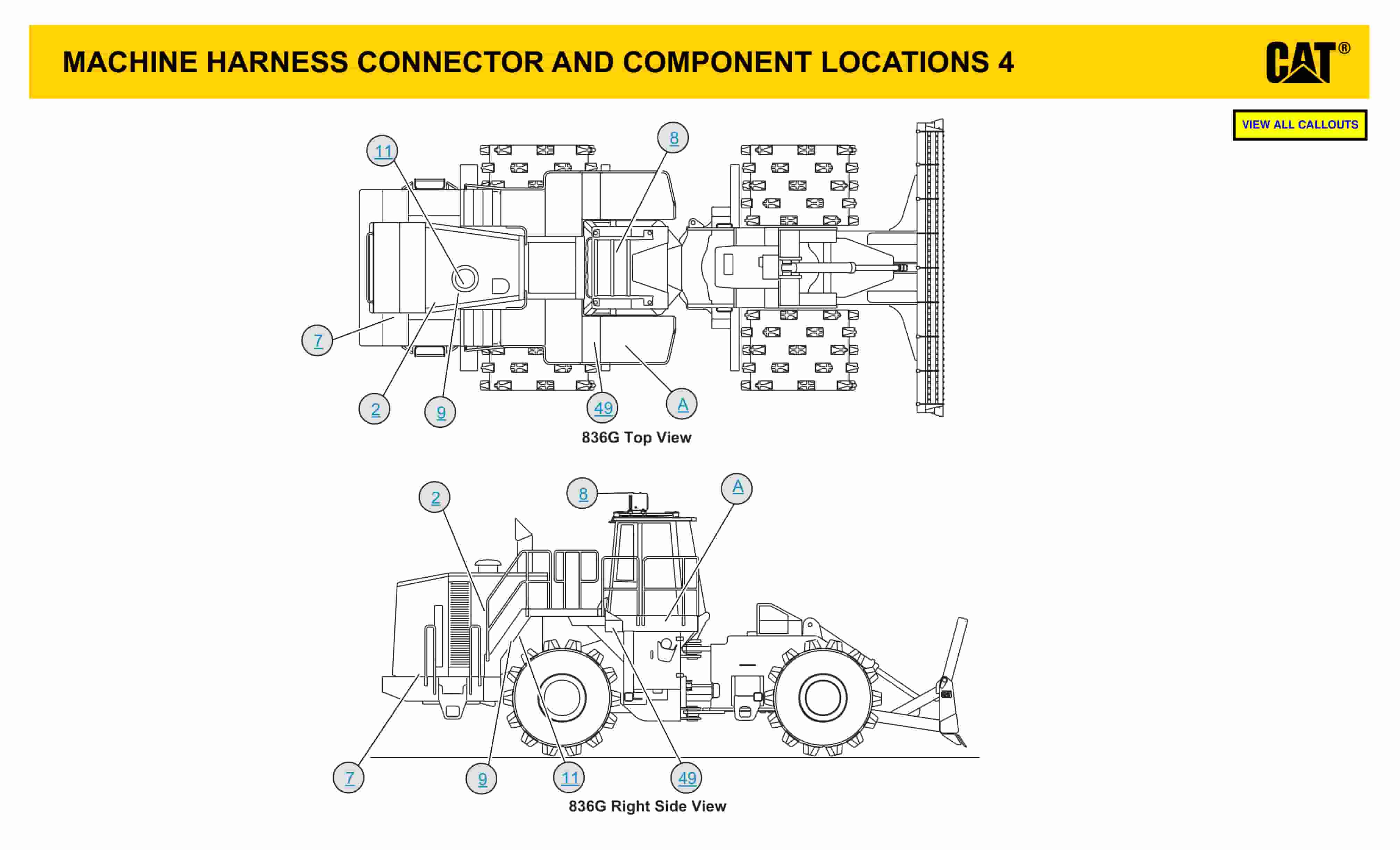 MACHINE HARNESS CONNECTOR AND COMPONENT LOCATIONS 4

CAT®

VIEW ALL CALLOUTS

11

8

7

2

9

49

A

836G Top View

2

8

A

7

9

11

49

836G Right Side View