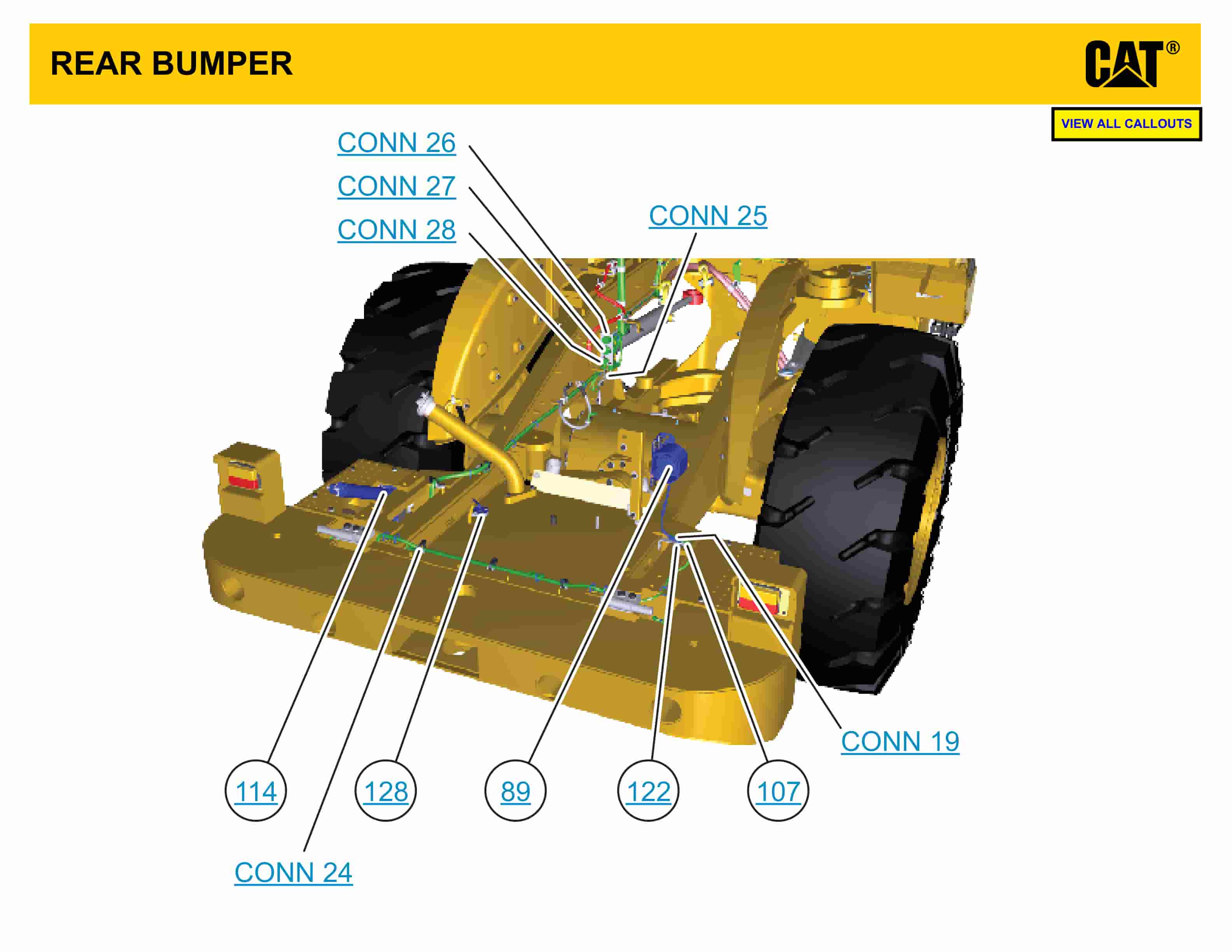 REAR BUMPER

CAT®

VIEW ALL CALLOUTS

CONN 26

CONN 27

CONN 28

CONN 25

CONN 19

114

128

89

122

107

CONN 24