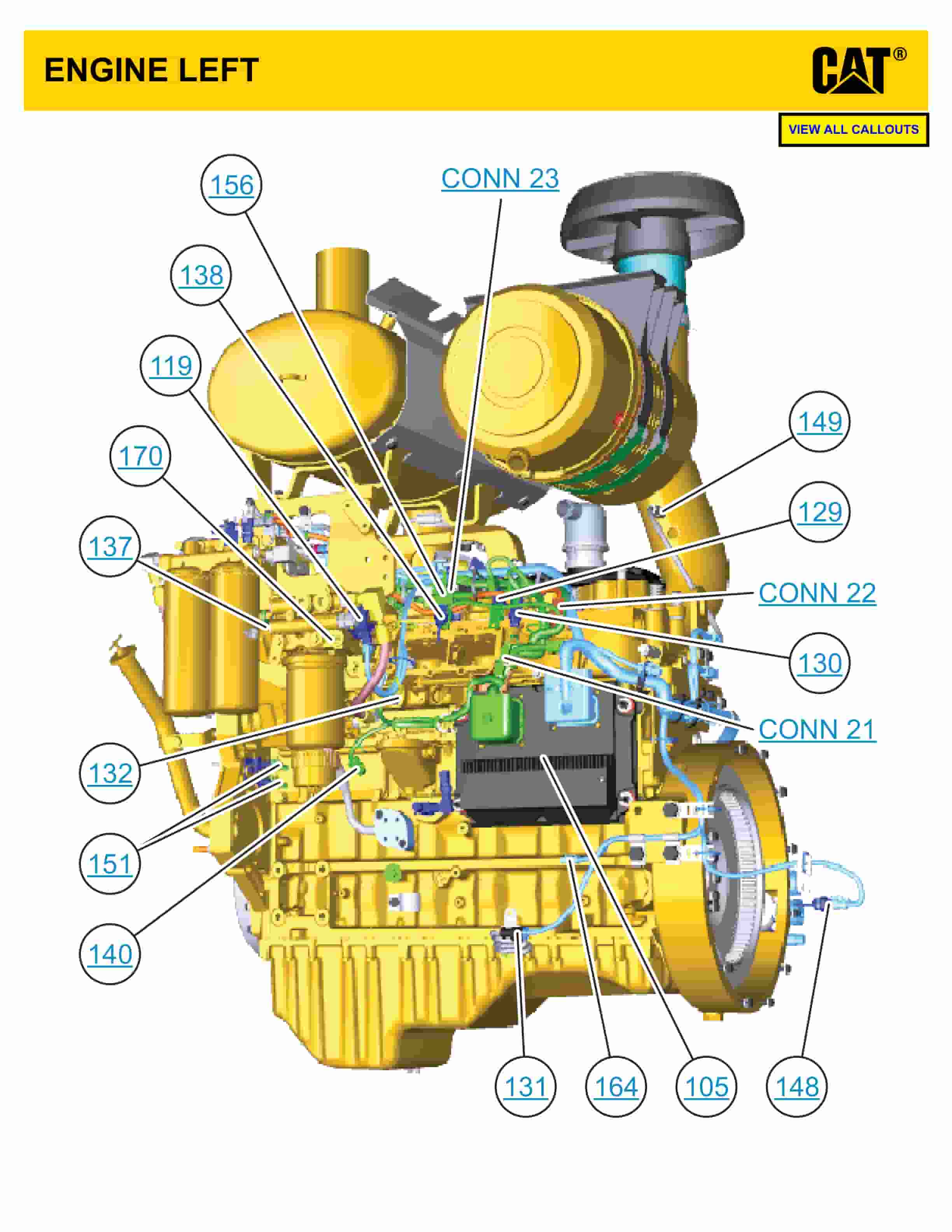 ENGINE LEFT

CAT®

VIEW ALL CALLOUTS

156

CONN 23

138

119

170

137

149

129

CONN 22

130

CONN 21

132

151

140

131

164

105

148