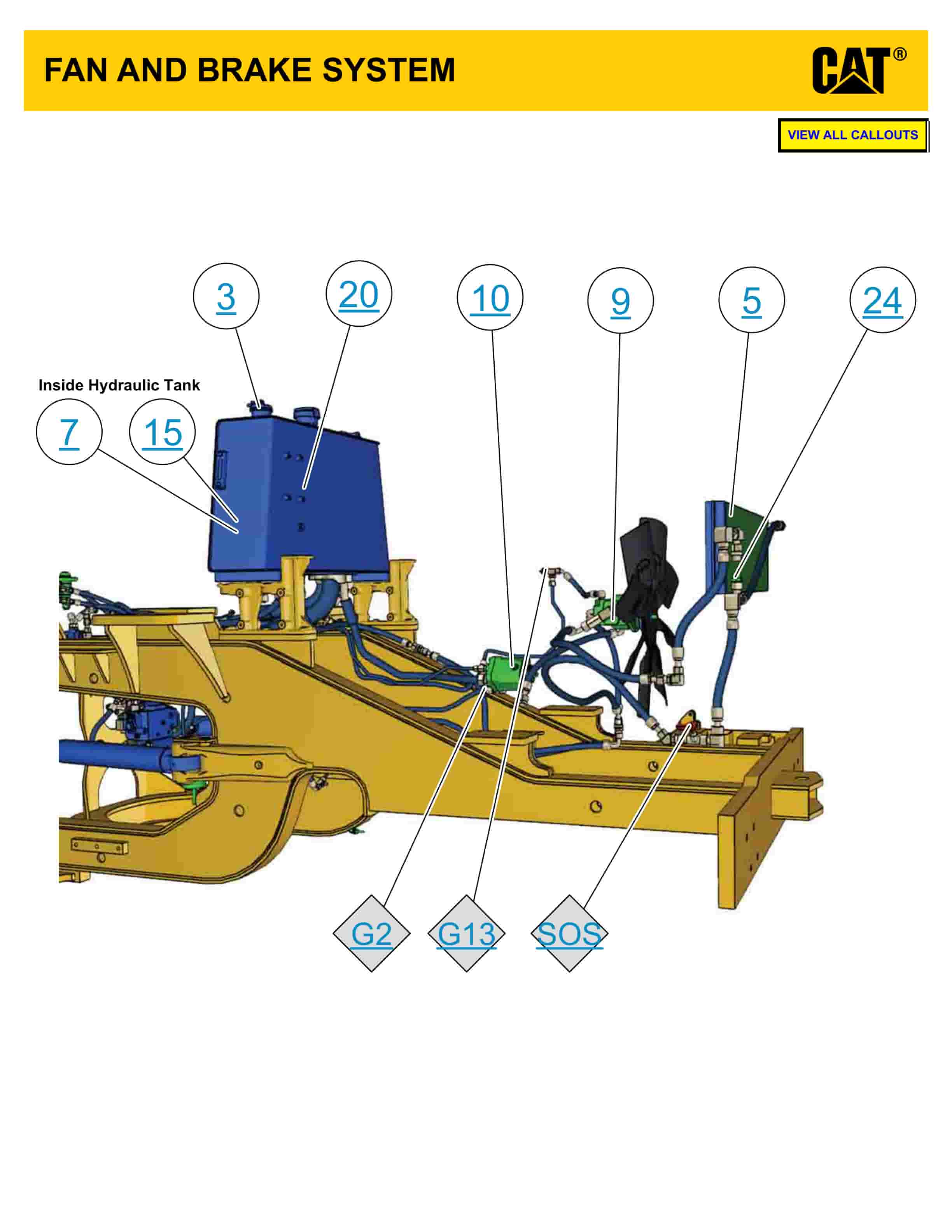 FAN AND BRAKE SYSTEM

CAT®

VIEW ALL CALLOUTS

3
20
10
9
5
24

Inside Hydraulic Tank
7
15

G2
G13
SOS