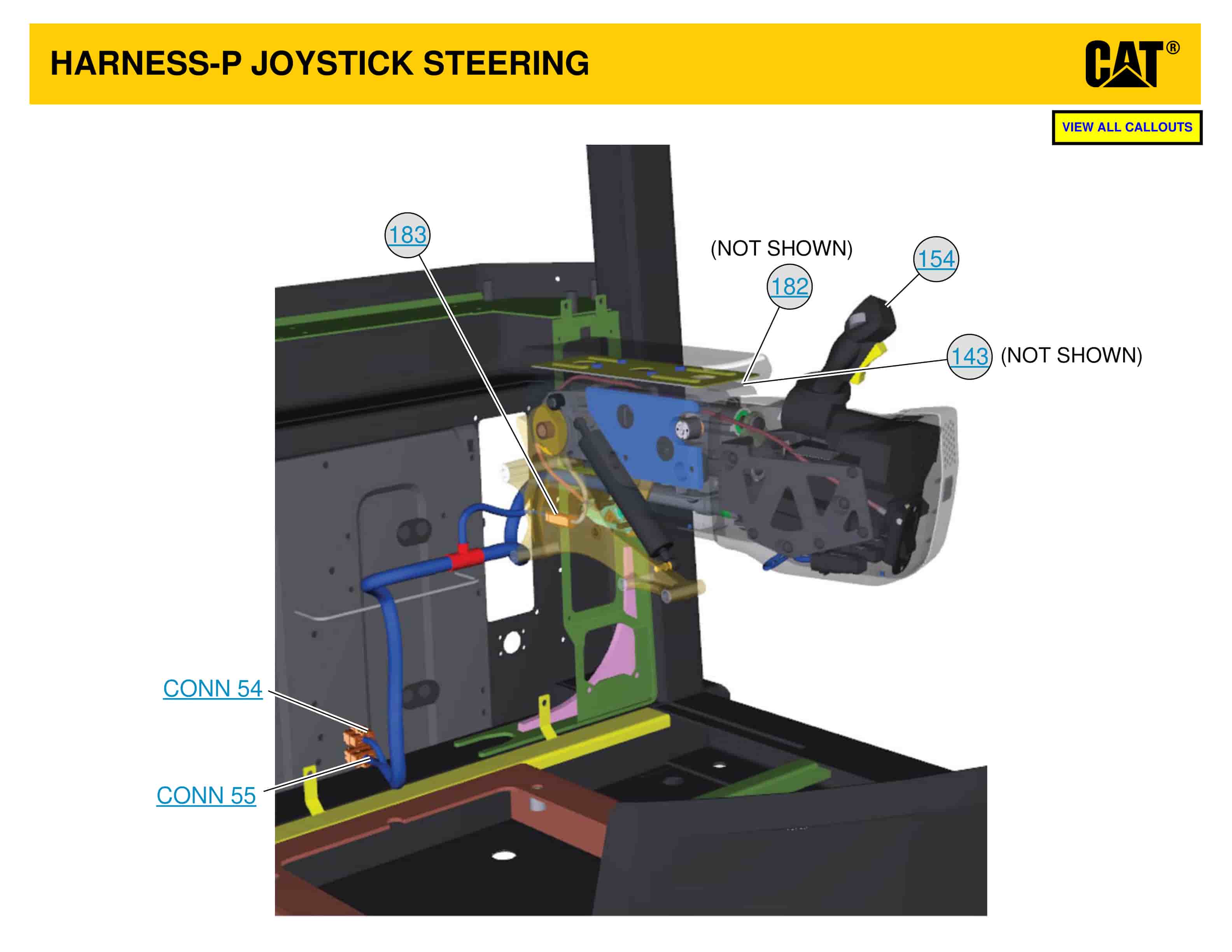 HARNESS-P JOYSTICK STEERING

CAT®

VIEW ALL CALLOUTS

183

(NOT SHOWN)
182

154

143 (NOT SHOWN)

CONN 54

CONN 55