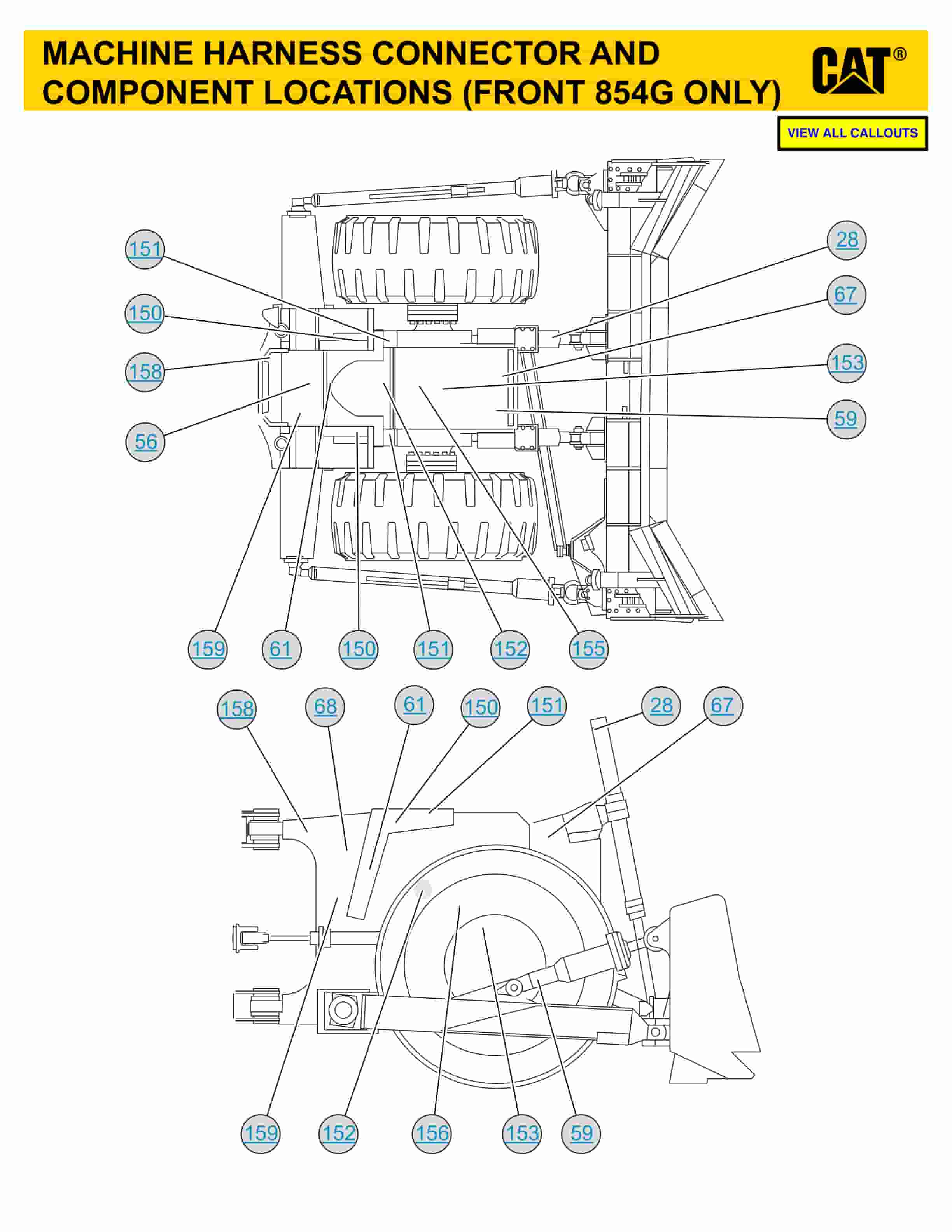 MACHINE HARNESS CONNECTOR AND COMPONENT LOCATIONS (FRONT 854G ONLY)

CAT®

VIEW ALL CALLOUTS

151
150
158
56
28
67
153
59
159
61
150
151
152
155

158
68
61
150
151
28
67
159
152
156
153
59