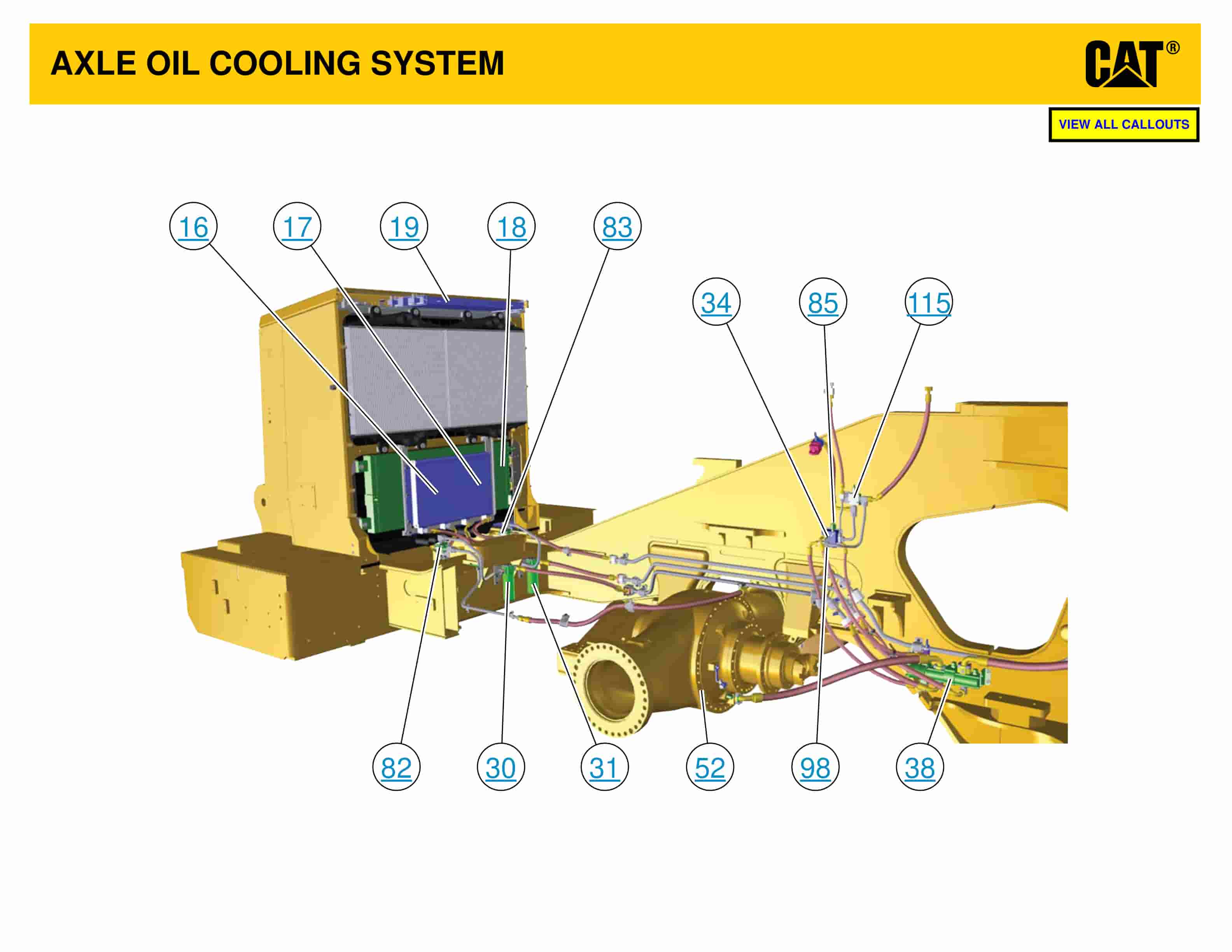 AXLE OIL COOLING SYSTEM

CAT®

VIEW ALL CALLOUTS

16 17 19 18 83

34 85 115

82 30 31 52 98 38