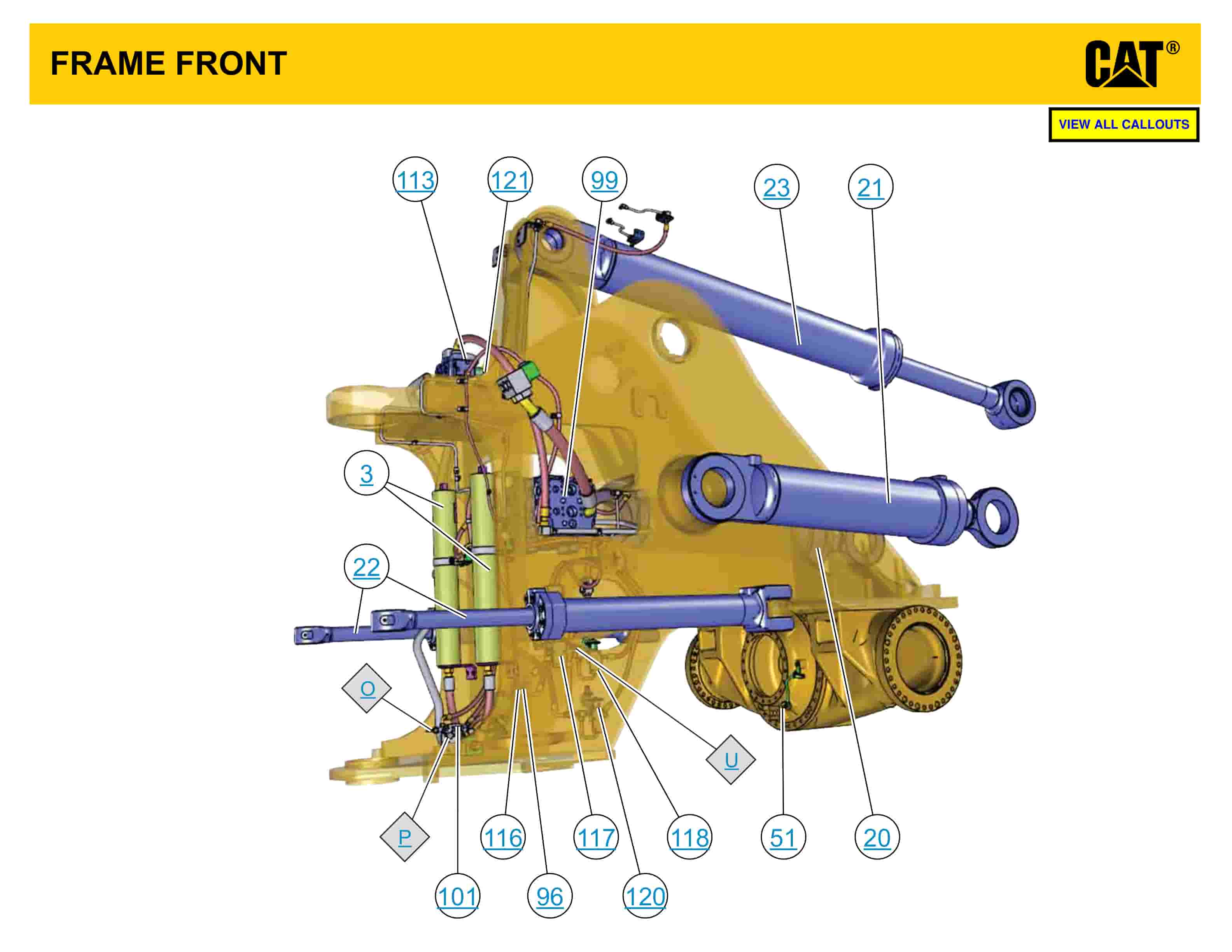 FRAME FRONT

CAT®

VIEW ALL CALLOUTS

113
121
99
23
21
3
22
O
U
P
116
117
118
51
20
101
96
120