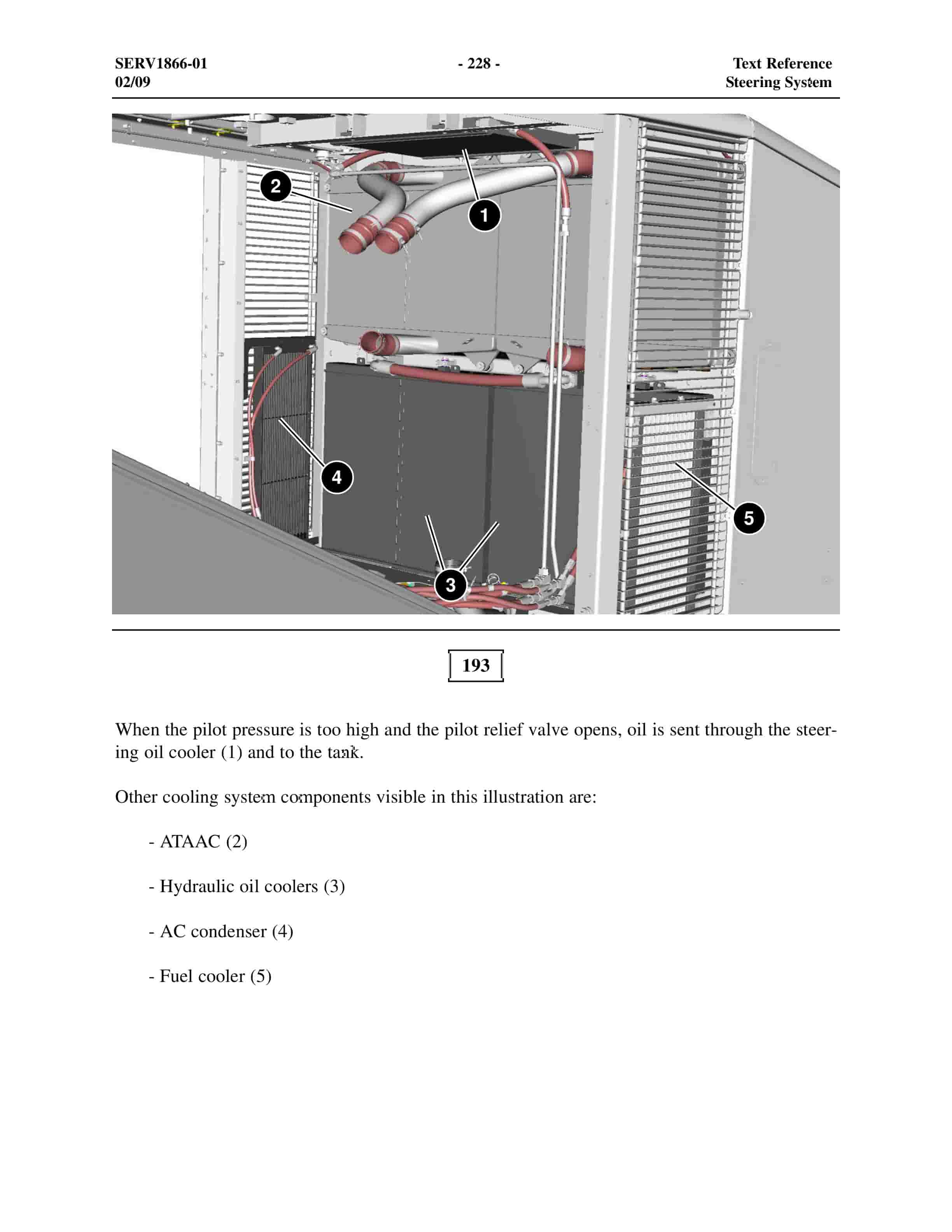 SERV1866-01
02/09

- 228 -

Text Reference
Steering System

2

1

4

5

3

193

When the pilot pressure is too high and the pilot relief valve opens, oil is sent through the steering oil cooler (1) and to the tank.

Other cooling system components visible in this illustration are:

- ATAAC (2)

- Hydraulic oil coolers (3)

- AC condenser (4)

- Fuel cooler (5)